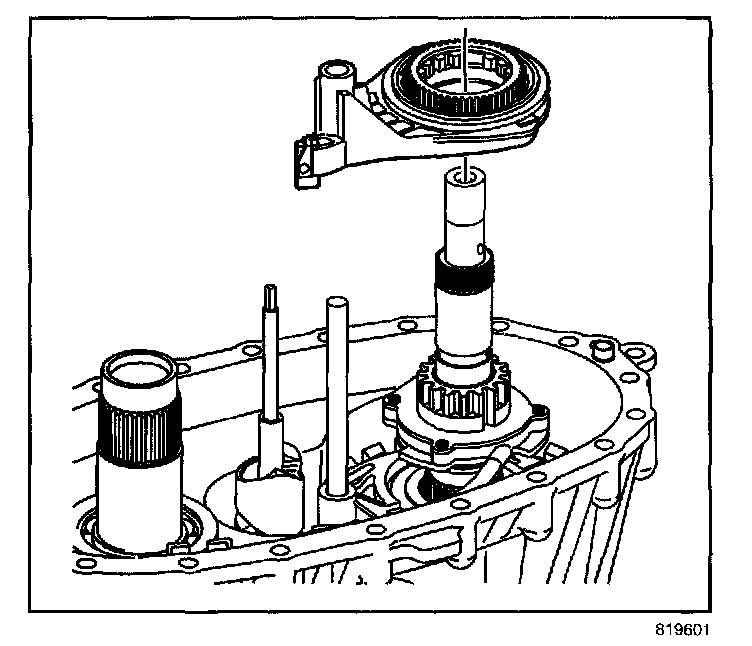 819601