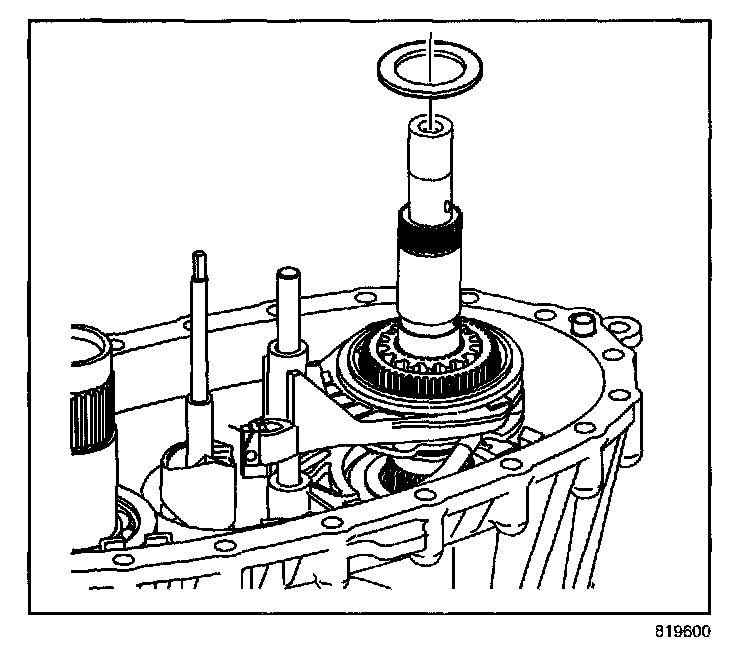 819600