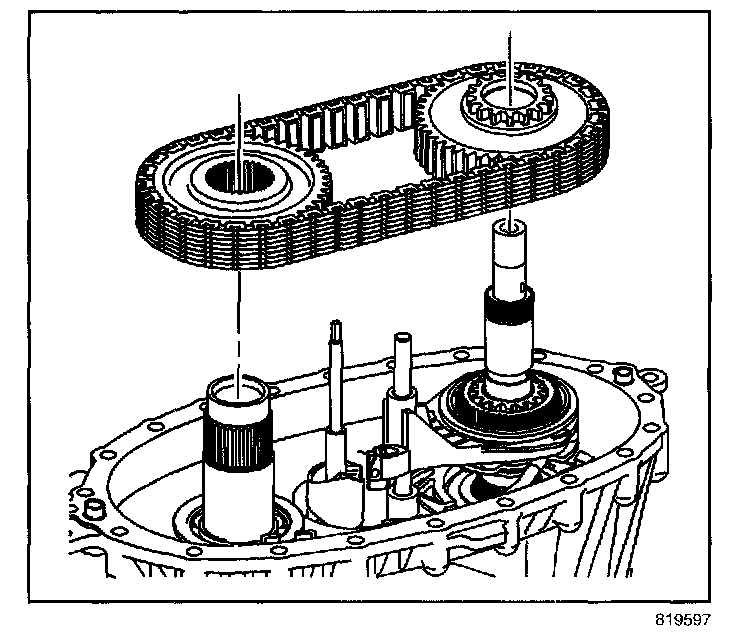 819597