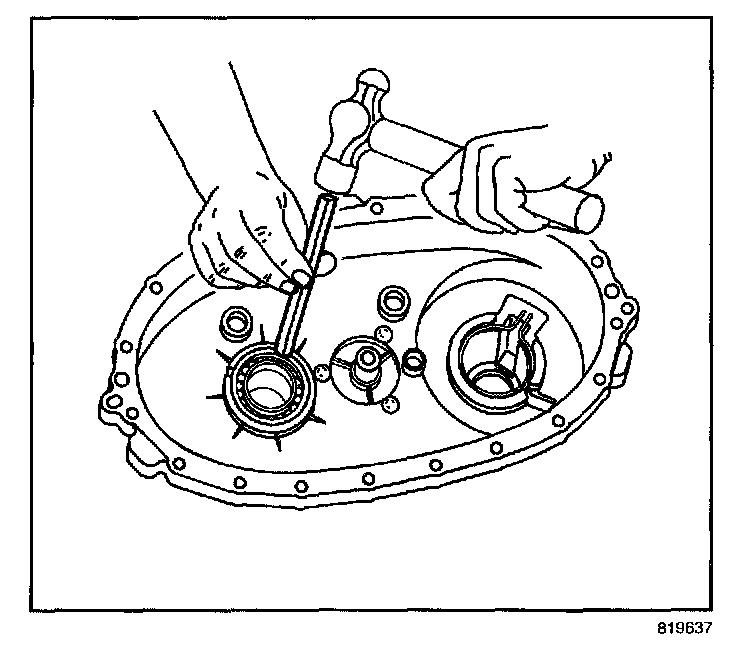 819637