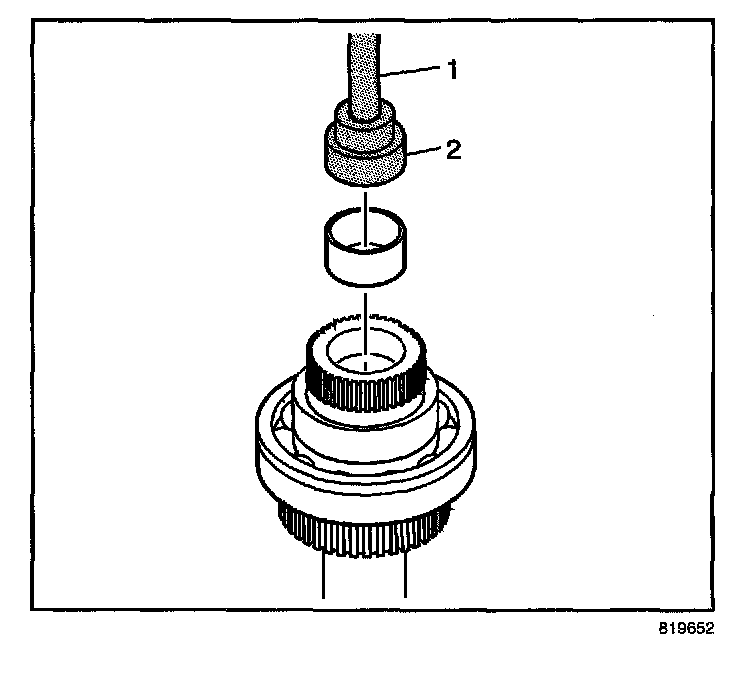 1
2
819652