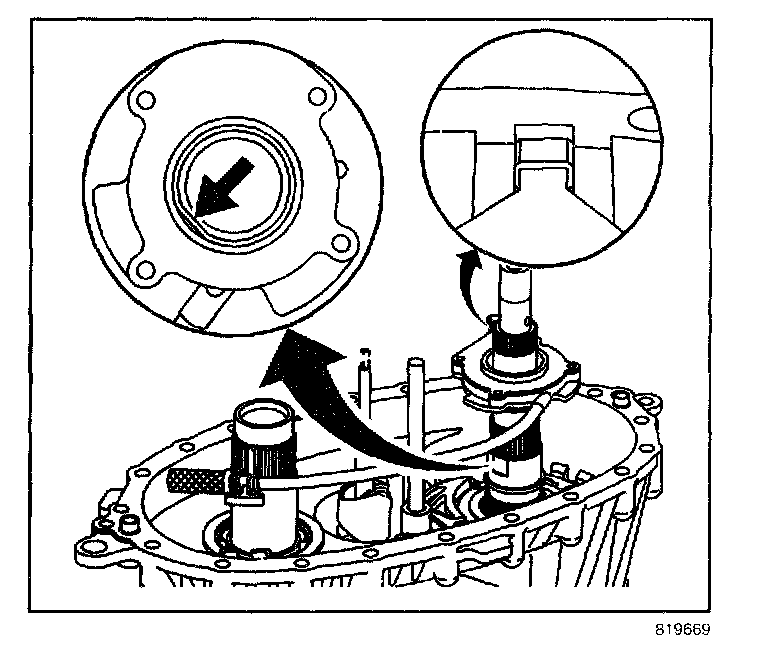 819669