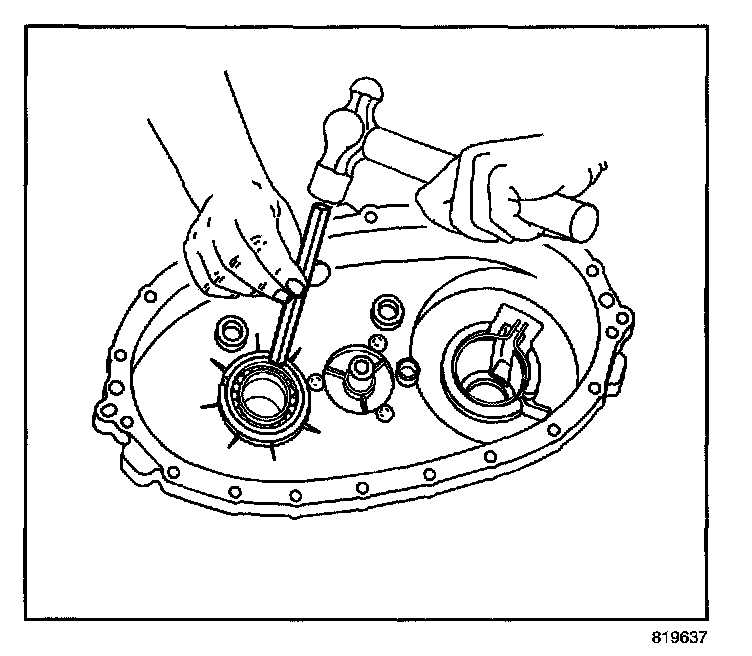 819637