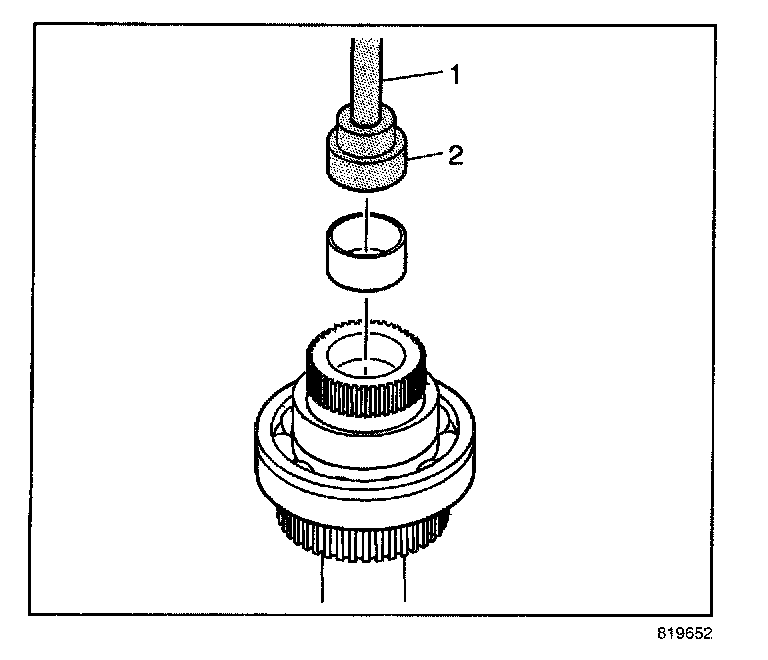 1
2
819652