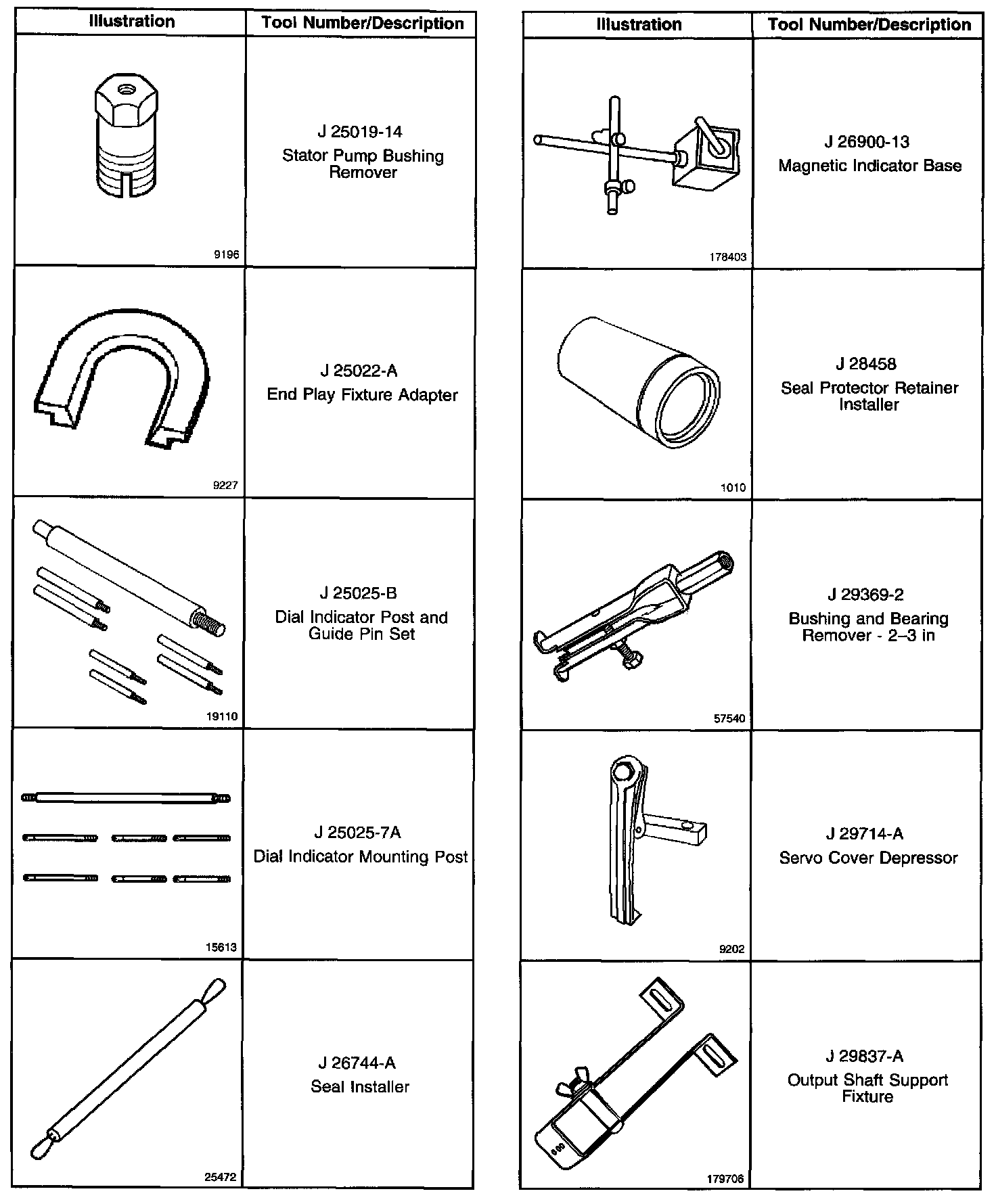 | Illustration | Tool Number/Description |
|---|---|
| 9196 | J 25019-14 Stator Pump Bushing Remover |
| 9227 | J 25022-A End Play Fixture Adapter |
| 19110 | J 25025-B Dial Indicator Post and Guide Pin Set |
| 15613 | J 25025-7A Dial Indicator Mounting Post |
| 25472 | J 26744-A Seal Installer |

| Illustration | Tool Number/Description |
|---|---|
| 178403 | J 26900-13 Magnetic Indicator Base |
| 1010 | J 28458 Seal Protector Retainer Installer |
| 57540 | J 29369-2 Bushing and Bearing Remover - 2–3 in |
| 9202 | J 29714-A Servo Cover Depressor |
| 179706 | J 29837-A Output Shaft Support Fixture |