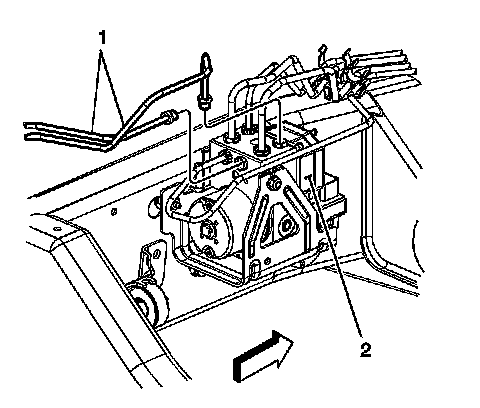 1

2