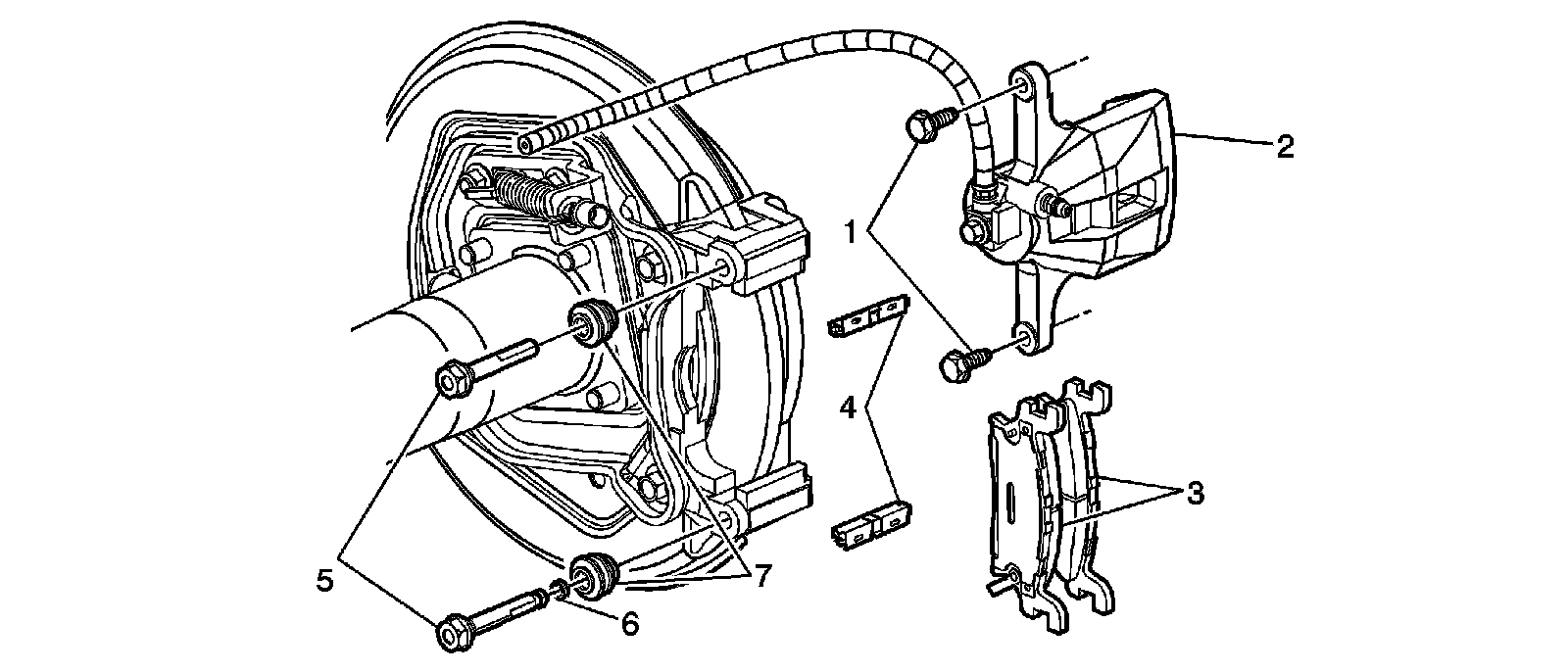 2
1
4
3
5
7
6