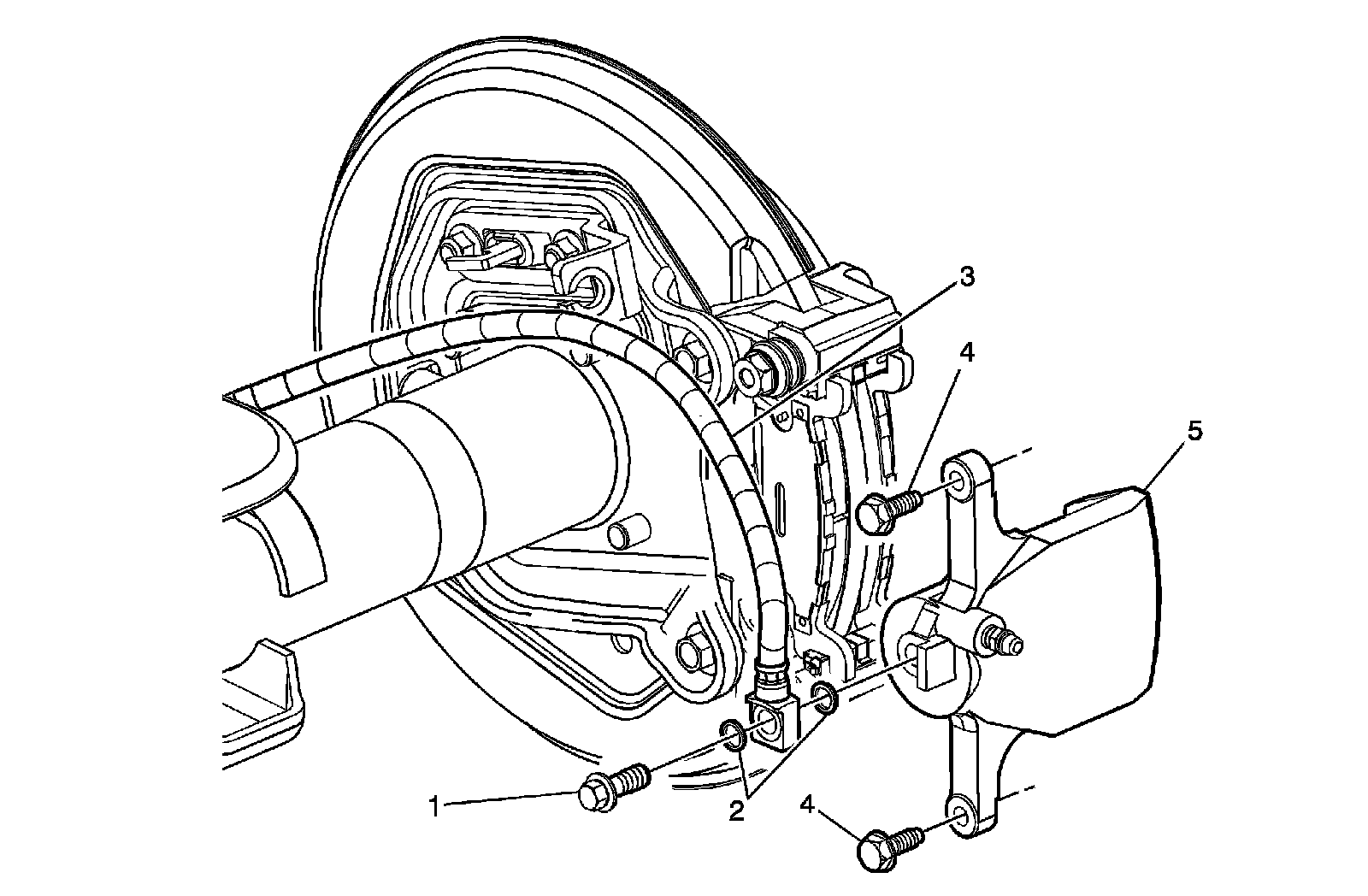 3
4
5
1
2
4