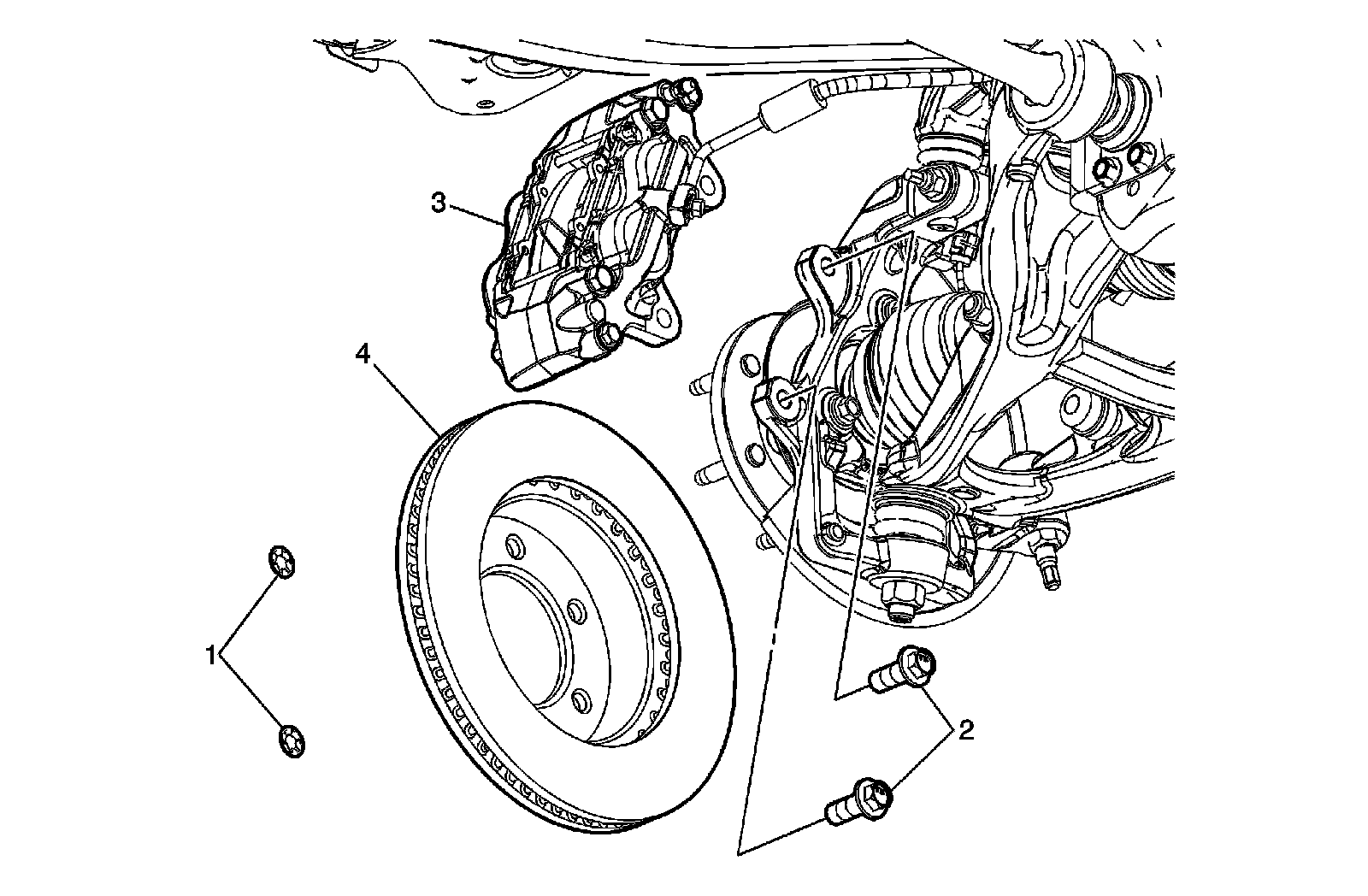 3
4
1
2