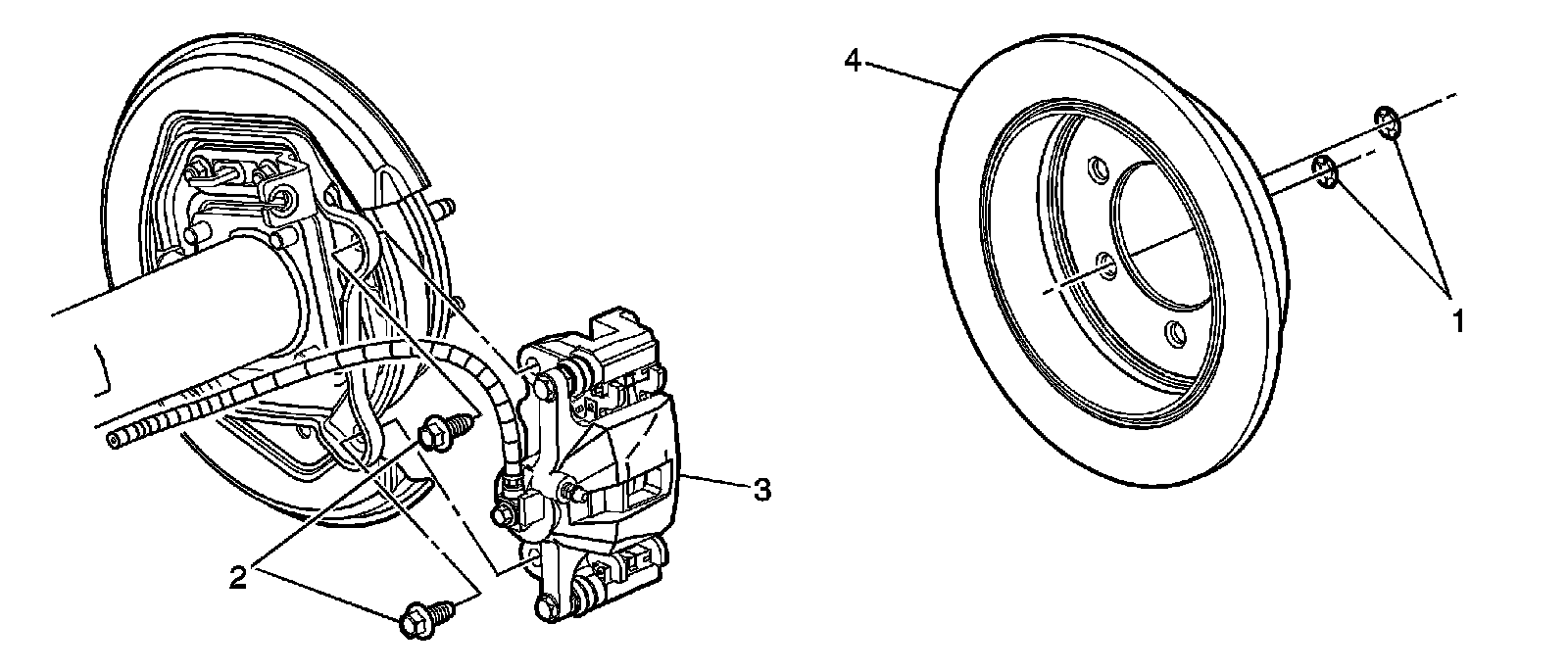 4
1
3
2