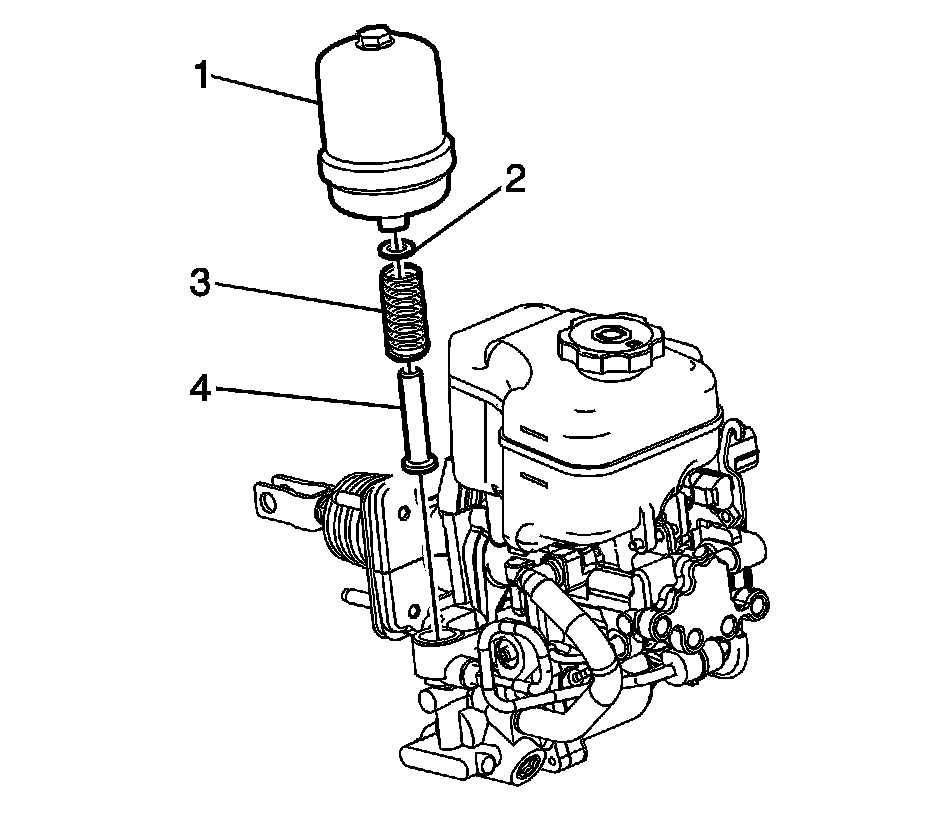 1
2
3
4