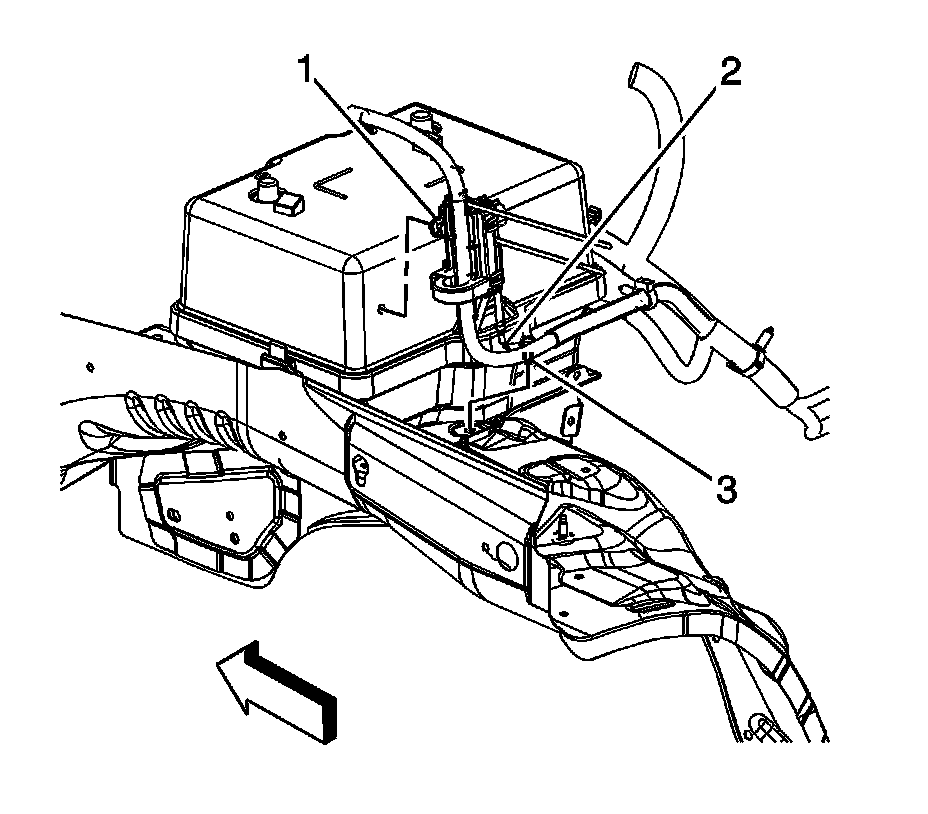 1
2
3