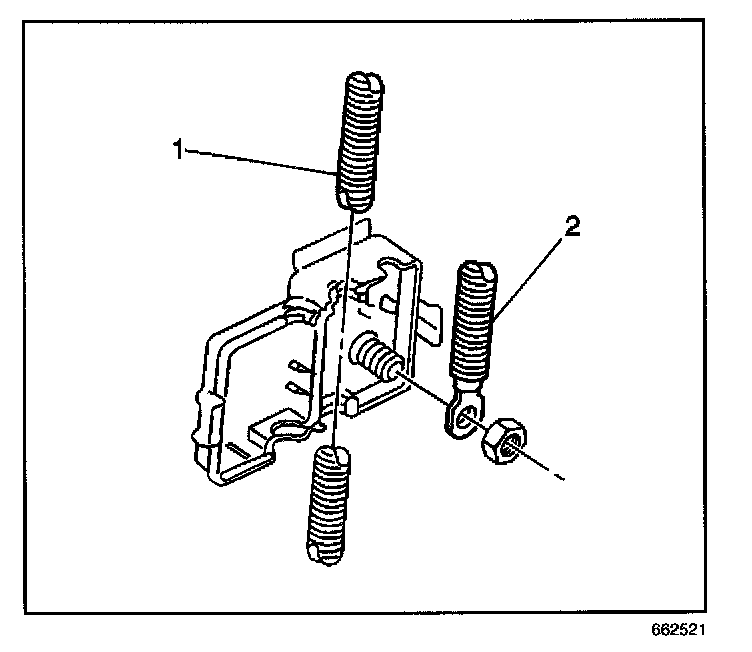 1
2
662521