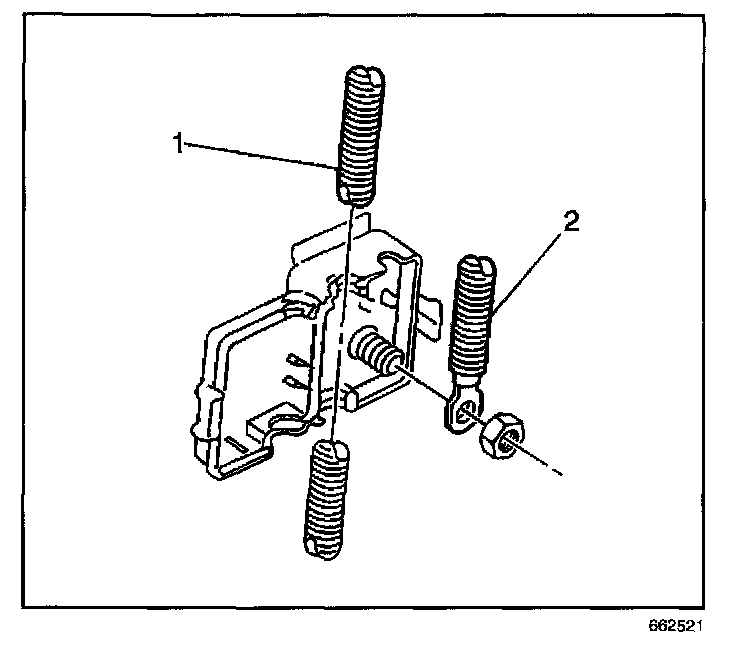 1

2

662521