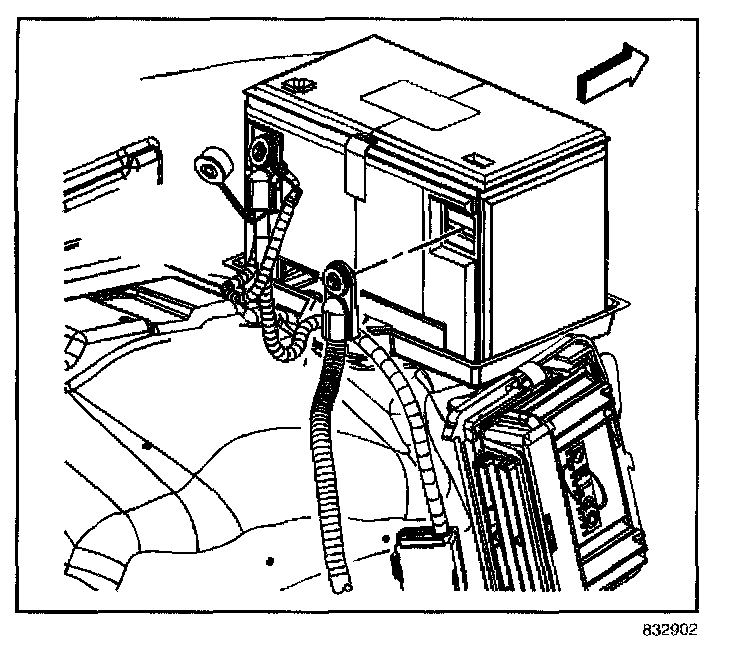 832902