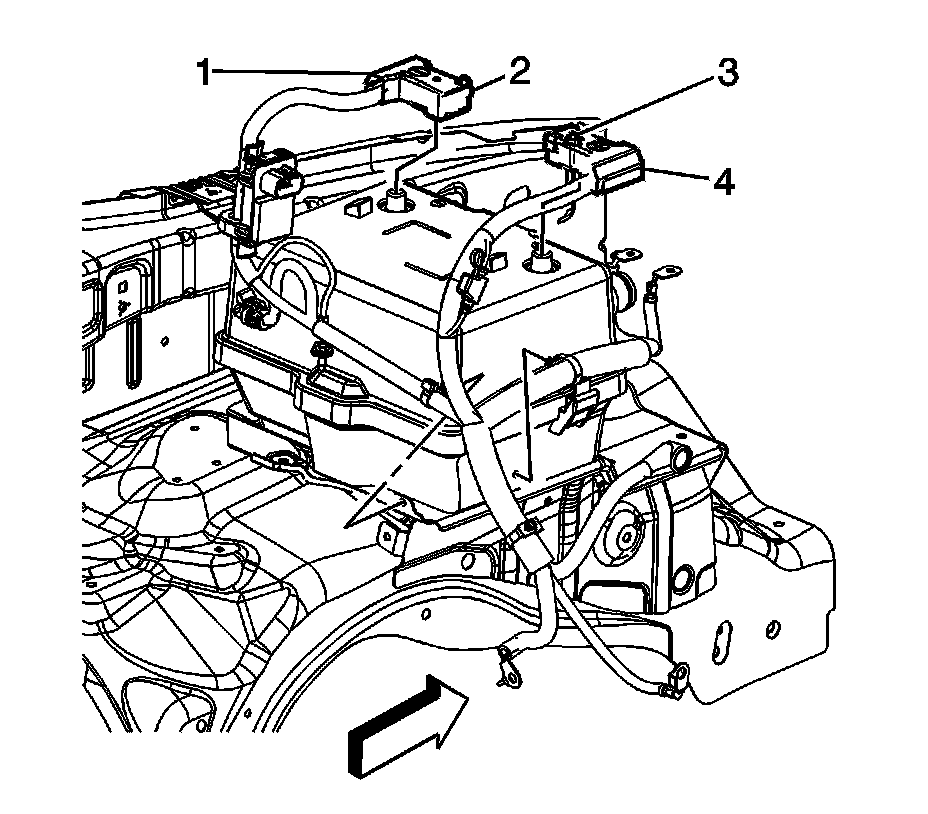 1
2
3
4