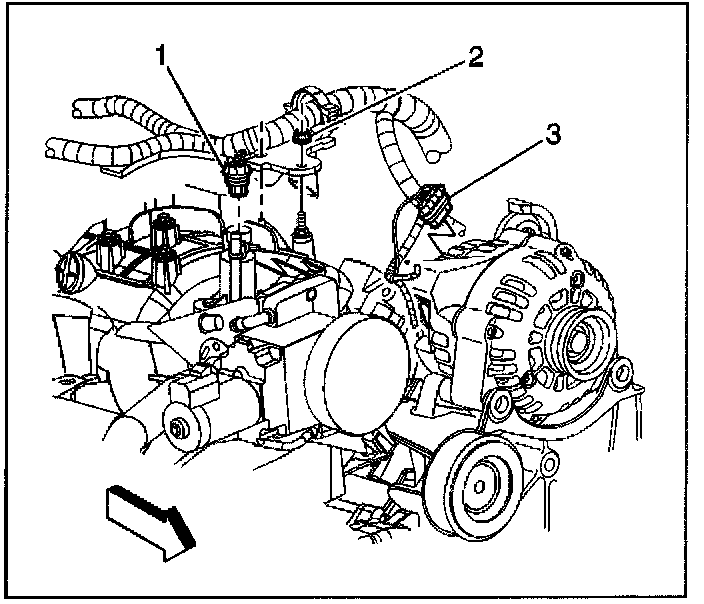 1
2
3