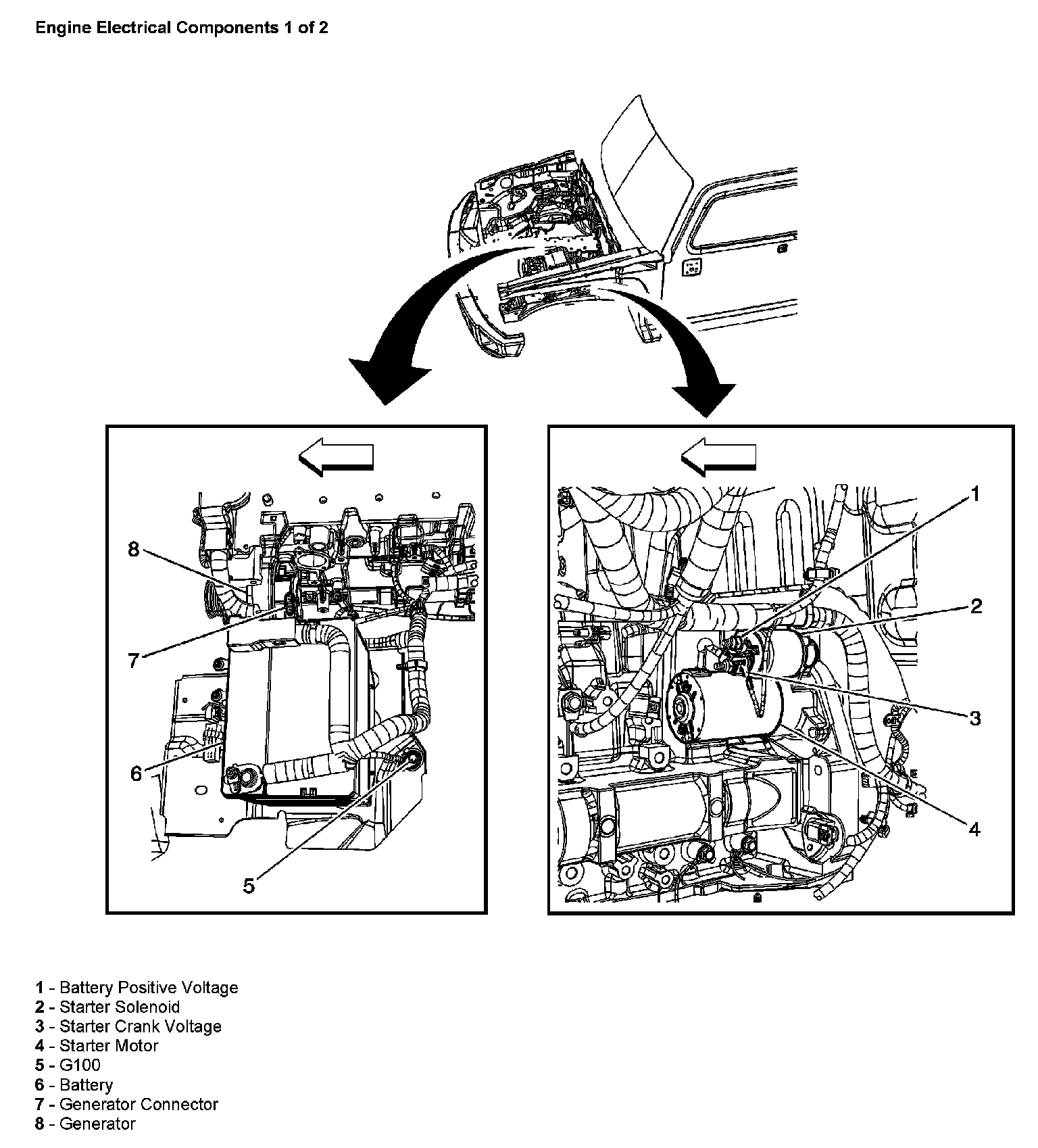 Engine Electrical Components 1 of 2

8

7

6

5

1

2

3

4

1 - Battery Positive Voltage
2 - Starter Solenoid
3 - Starter Crank Voltage
4 - Starter Motor
5 - G100
6 - Battery
7 - Generator Connector
8 - Generator