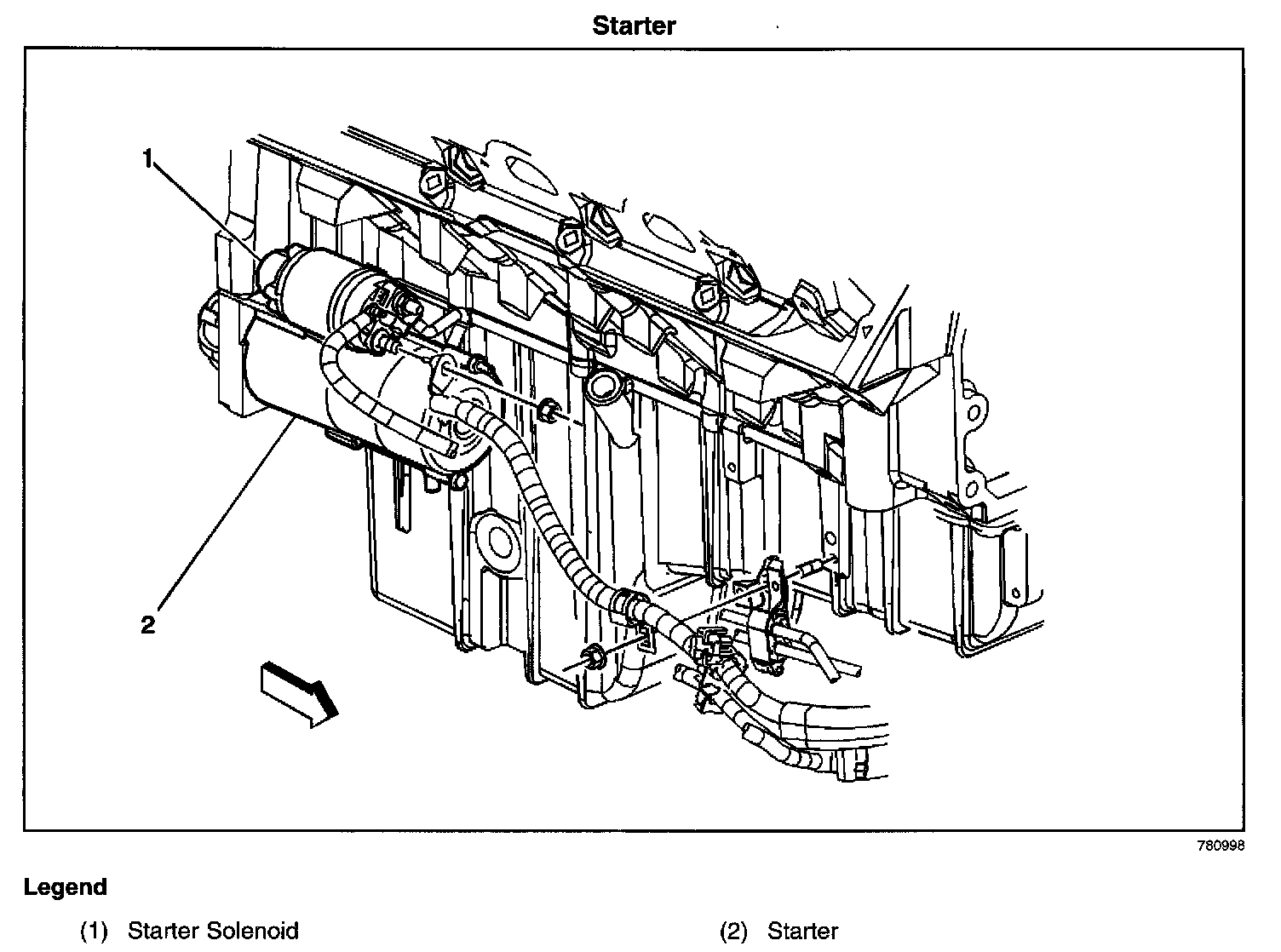 Starter

1

2

780998

Legend

(1) Starter Solenoid

(2) Starter