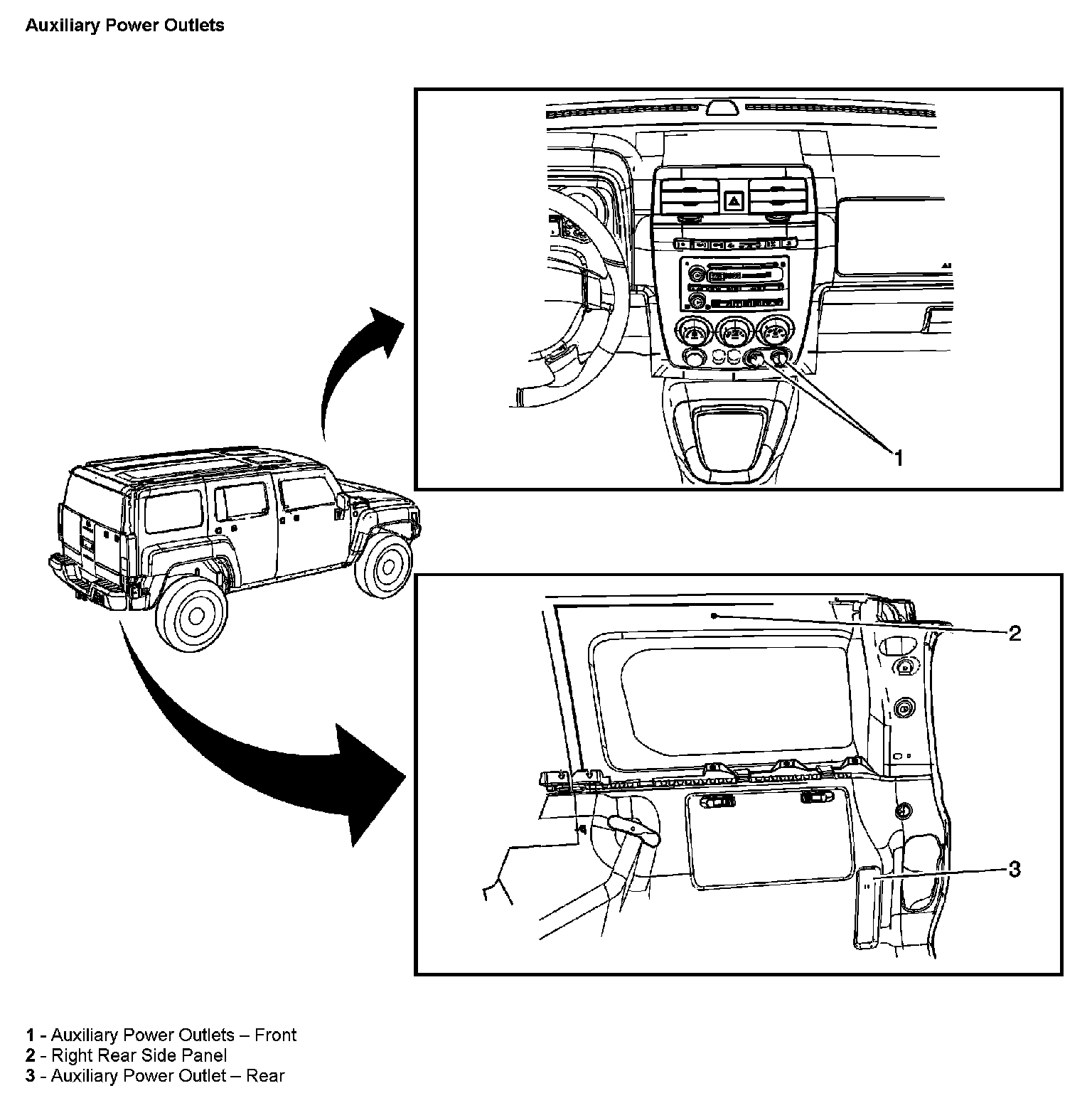 Auxiliary Power Outlets

1

2

3

1 - Auxiliary Power Outlets – Front
2 - Right Rear Side Panel
3 - Auxiliary Power Outlet – Rear