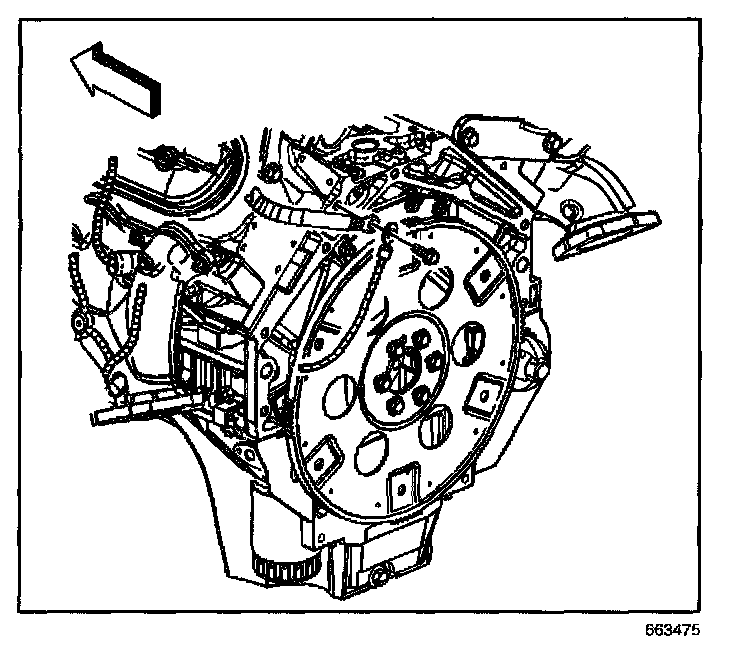 663475