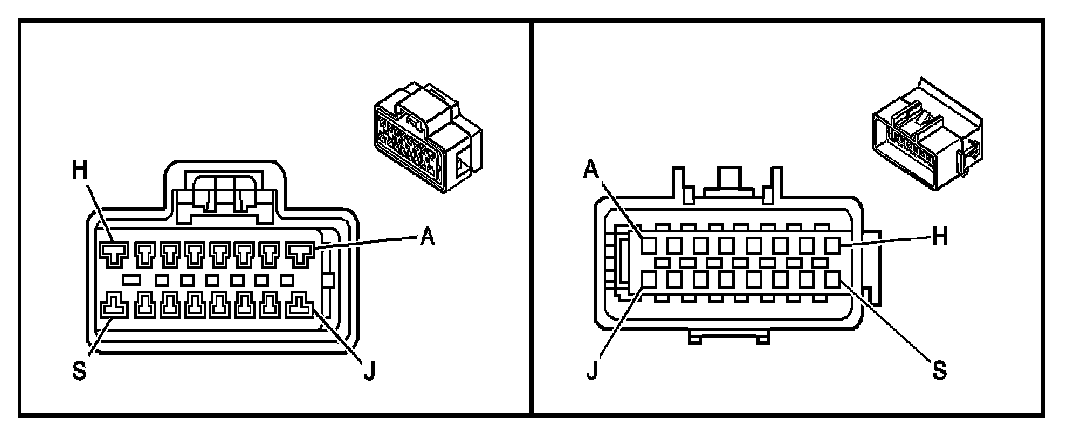 H
A
S
J

A
H
J
S