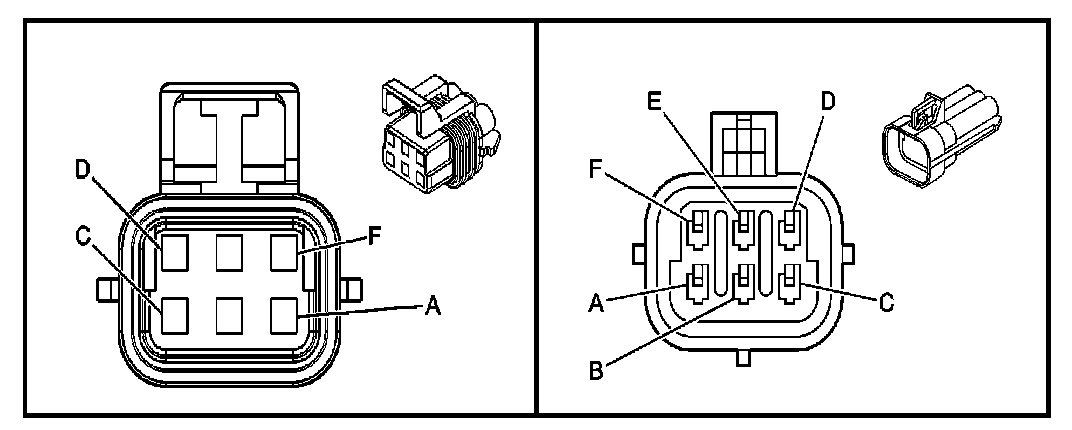 D
C
F
A

E
D
F
A
C
B