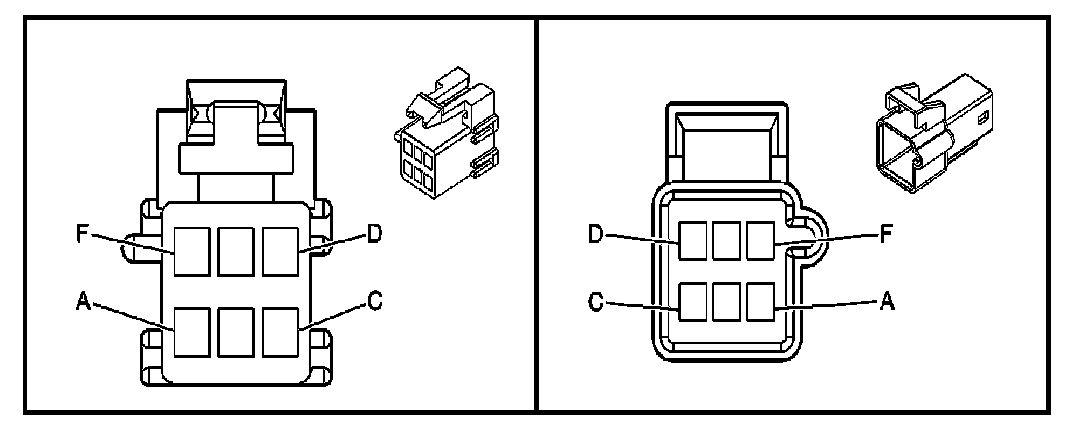 F
D
A
C

D
F
C
A