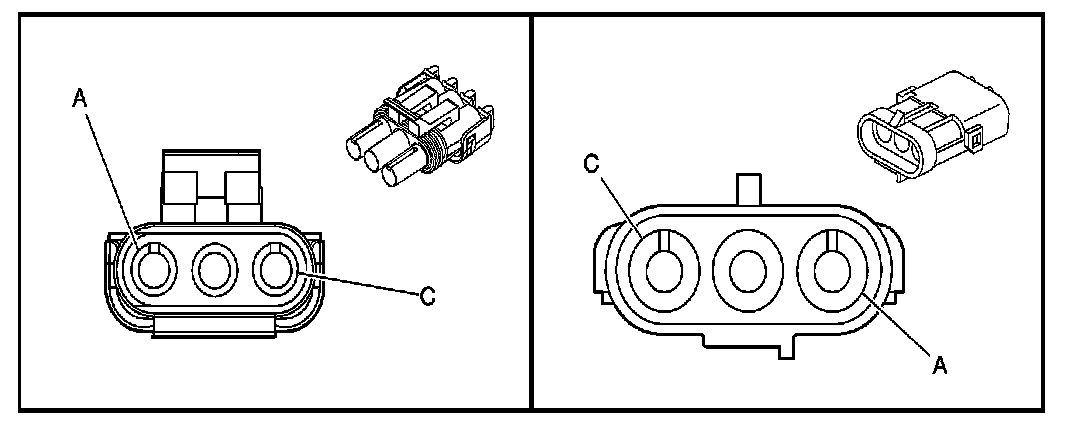 A
C
C
A