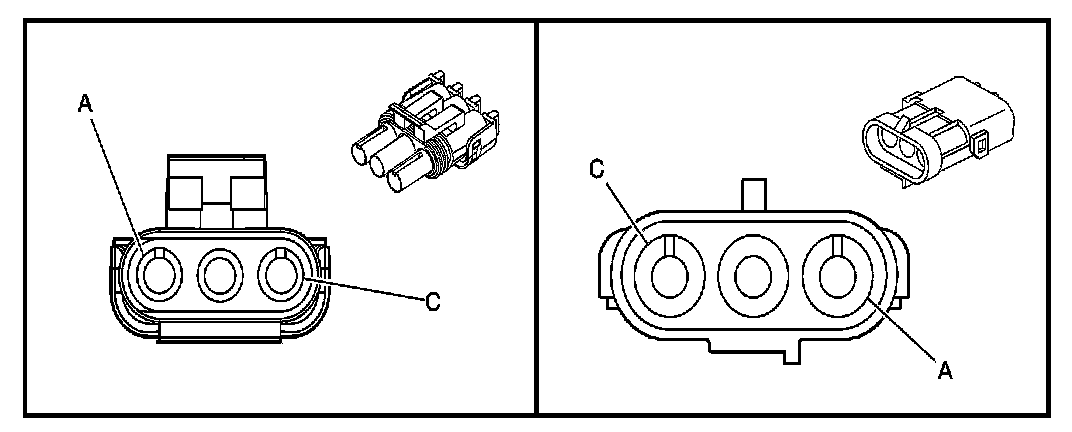 A
C
C
A