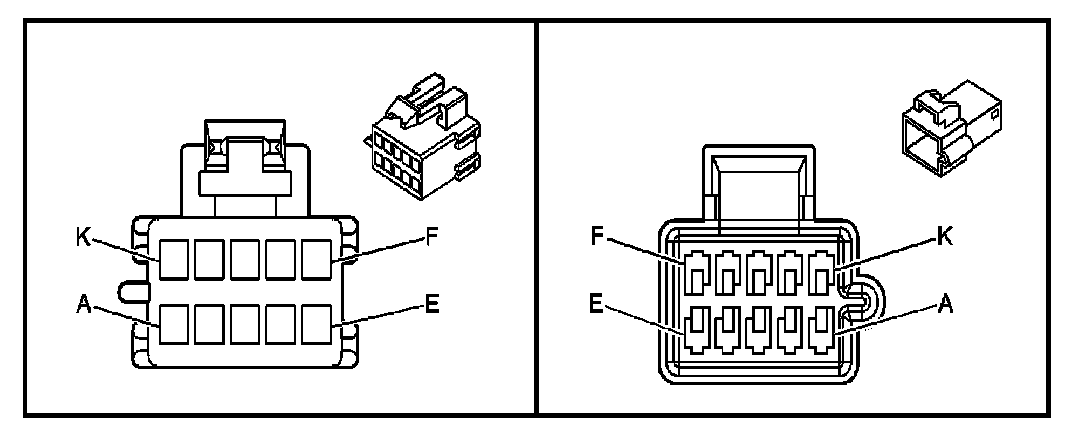 K
F
A
E

F
K
E
A