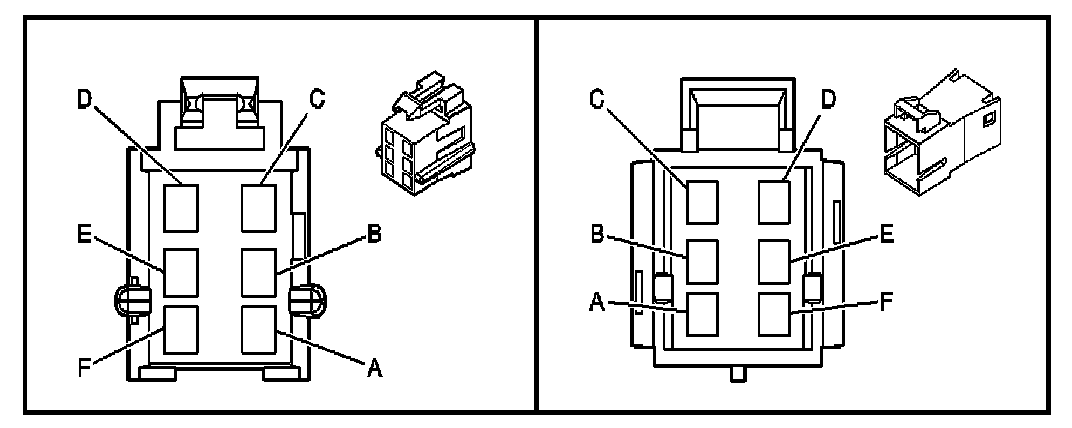 D
C
E
B
F
A

C
D
B
E
A
F