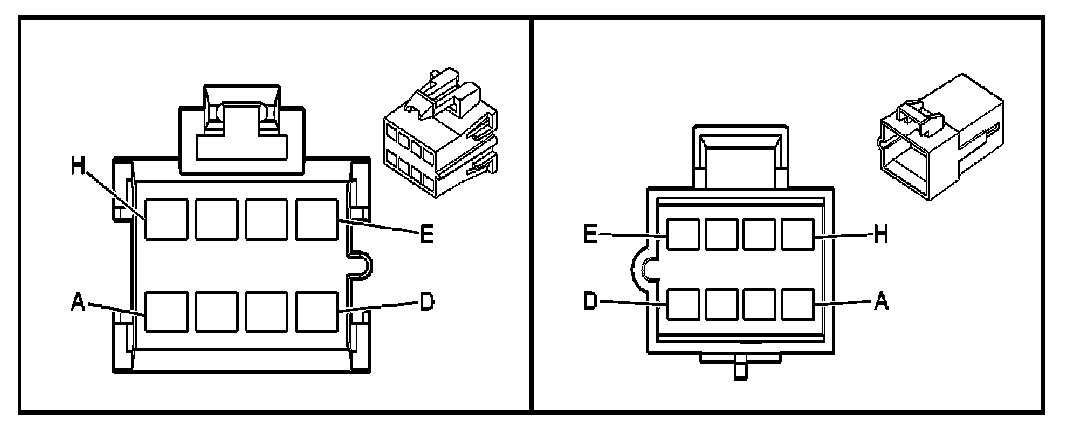 H
E
A
D

E
H
D
A