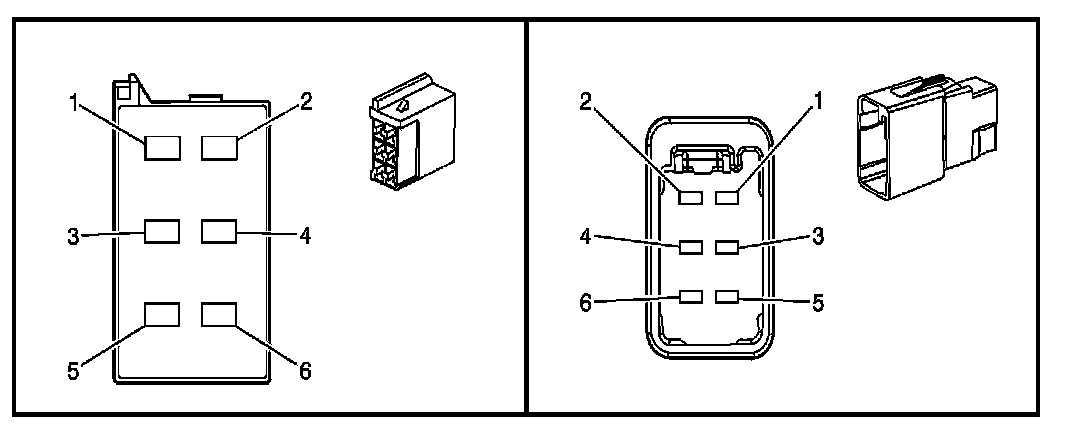 1
2
3
4
5
6

2
1
4
3
6
5