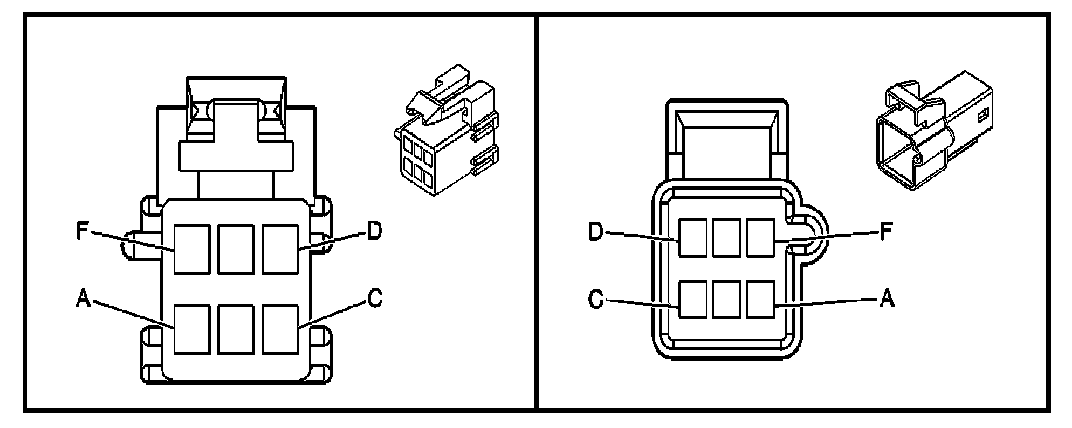 F
D
A
C

D
F
C
A