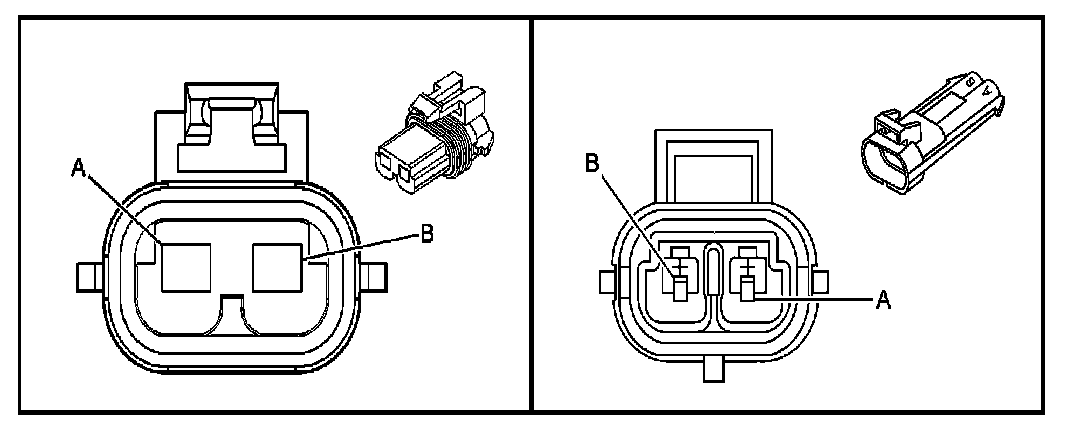 A
B
B
A