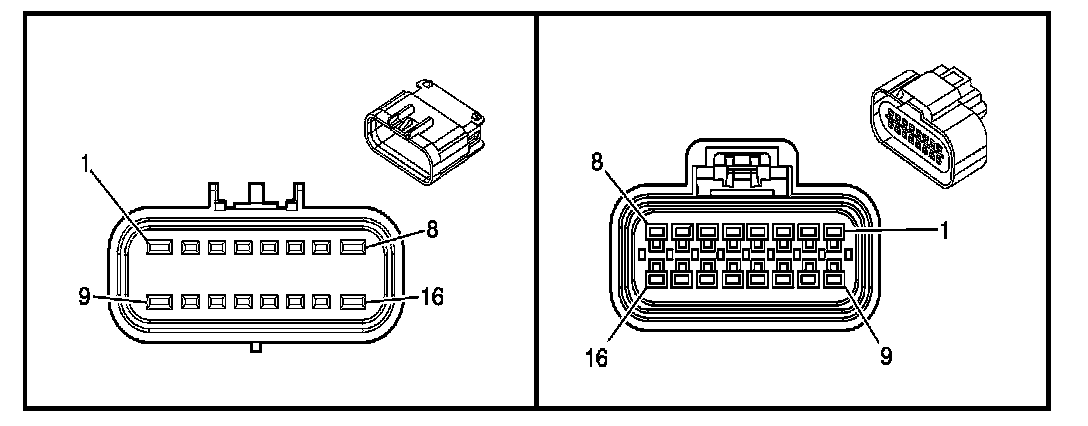 1
8
9
16

8
1
16
9