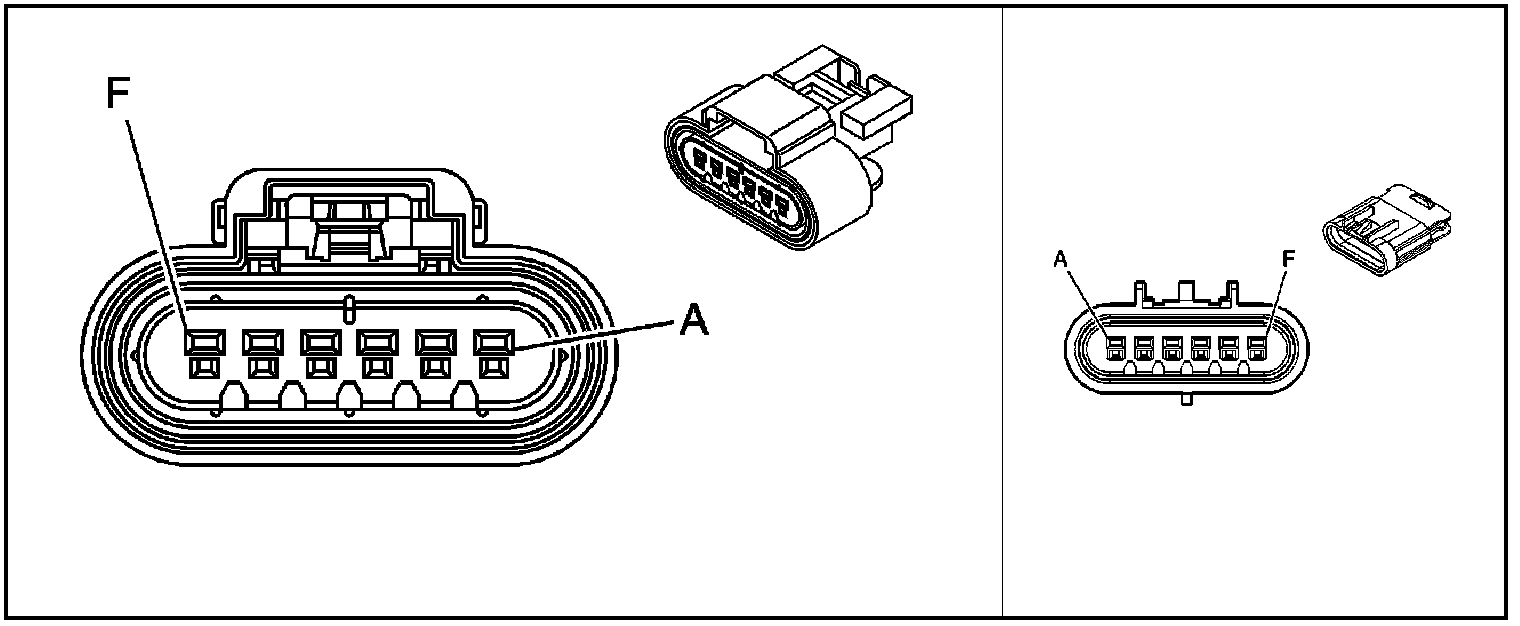 F
A

A
F