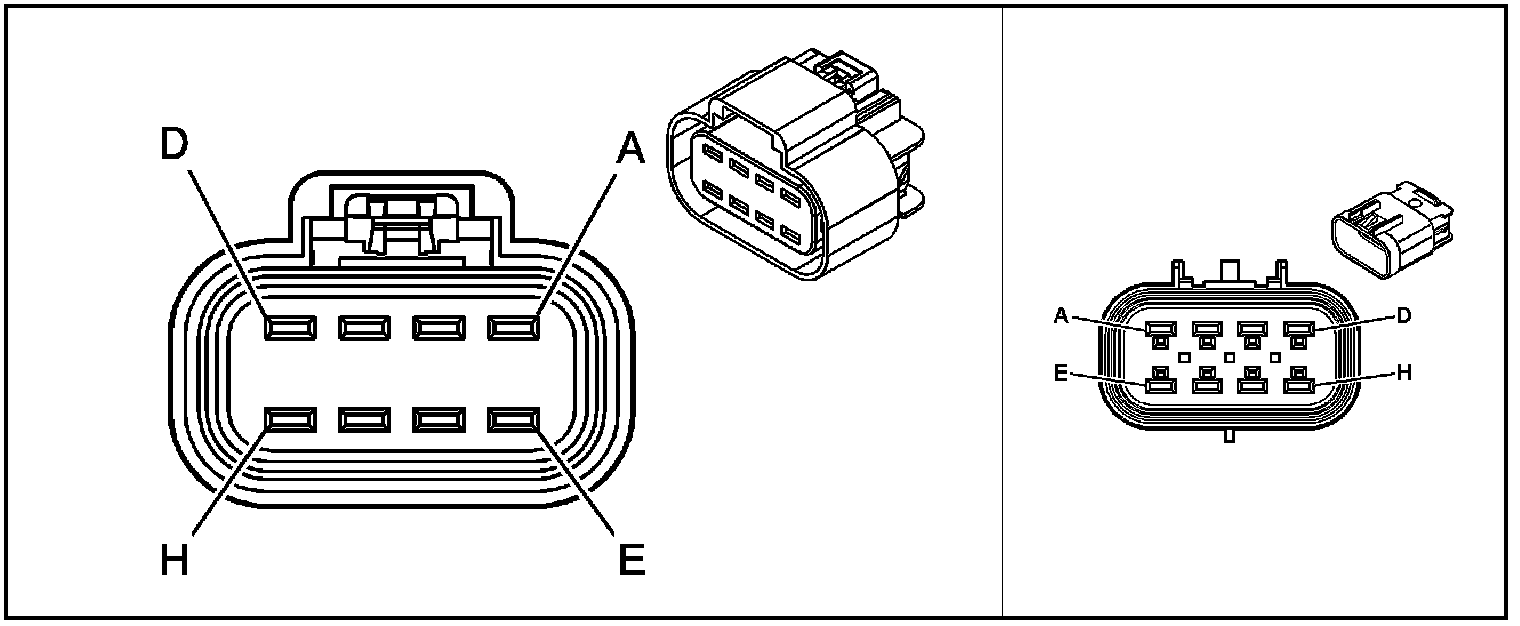 D
A
H
E

A
D
E
H