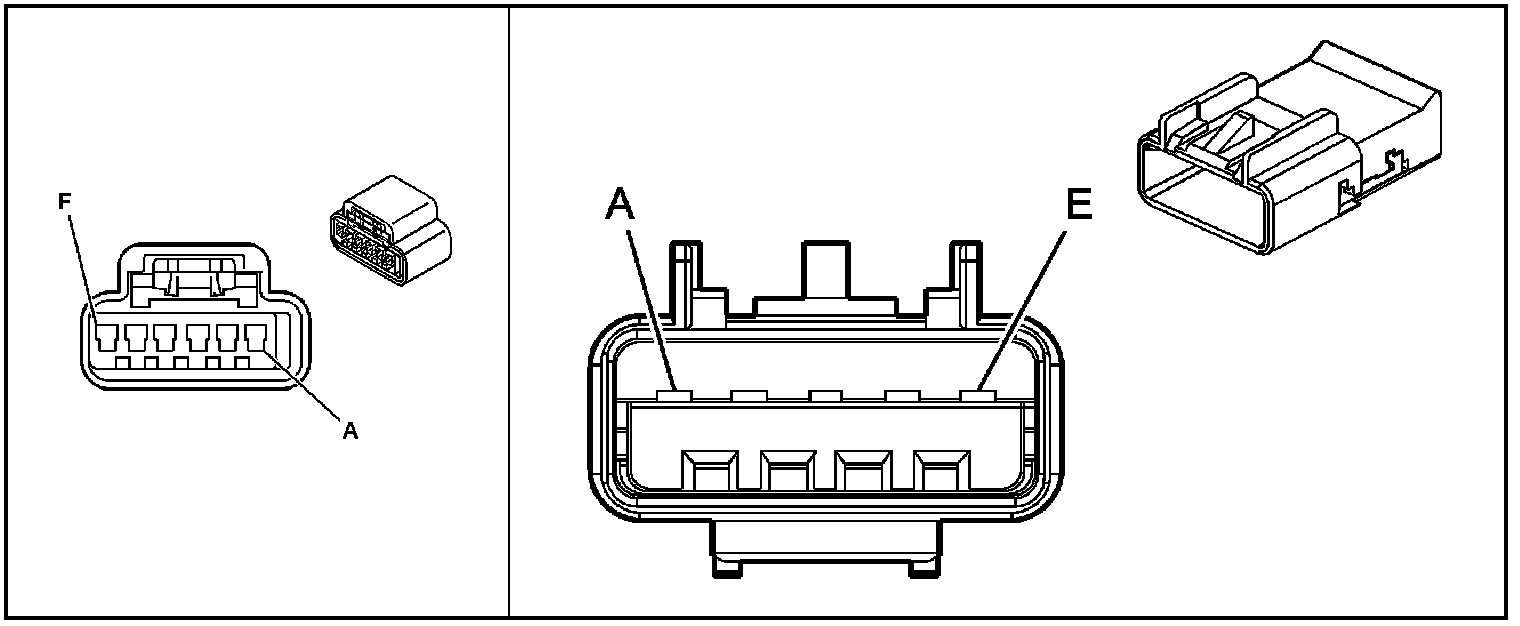 F

A

A

E