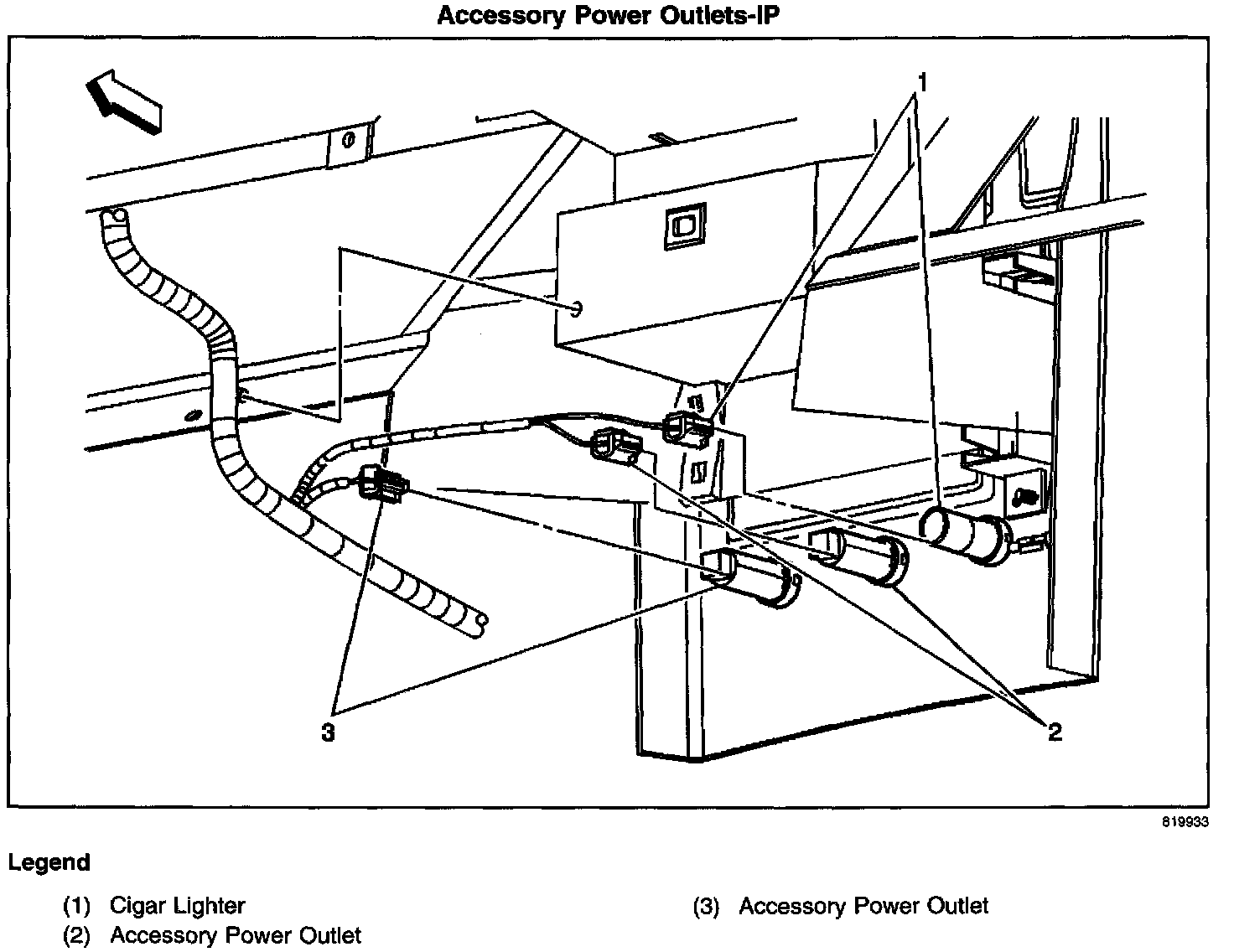 Accessory Power Outlets-IP

1

3

2

819933

Legend

(1) Cigar Lighter
(2) Accessory Power Outlet

(3) Accessory Power Outlet