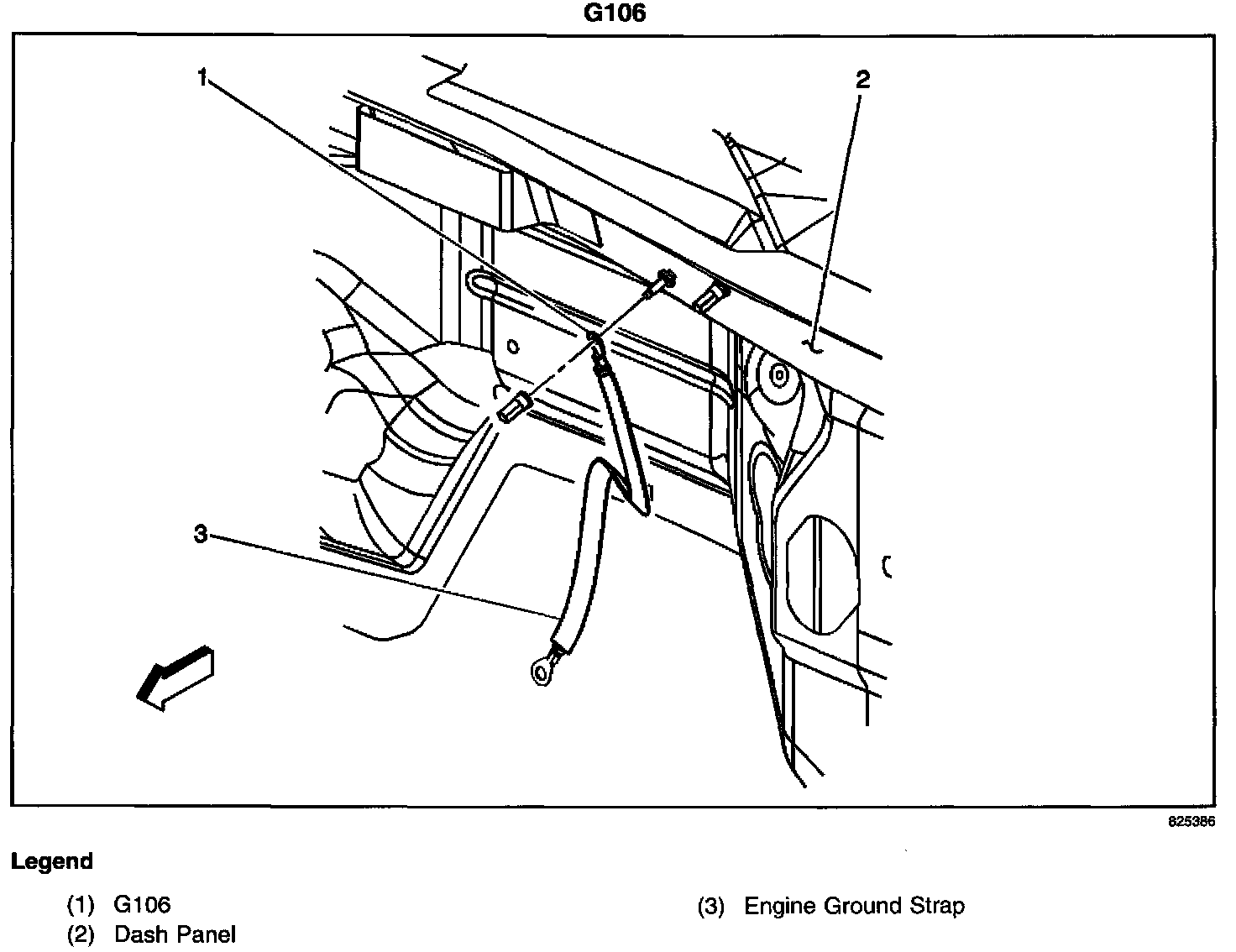 G106

1

2

3

825386

Legend

(1) G106
(2) Dash Panel

(3) Engine Ground Strap