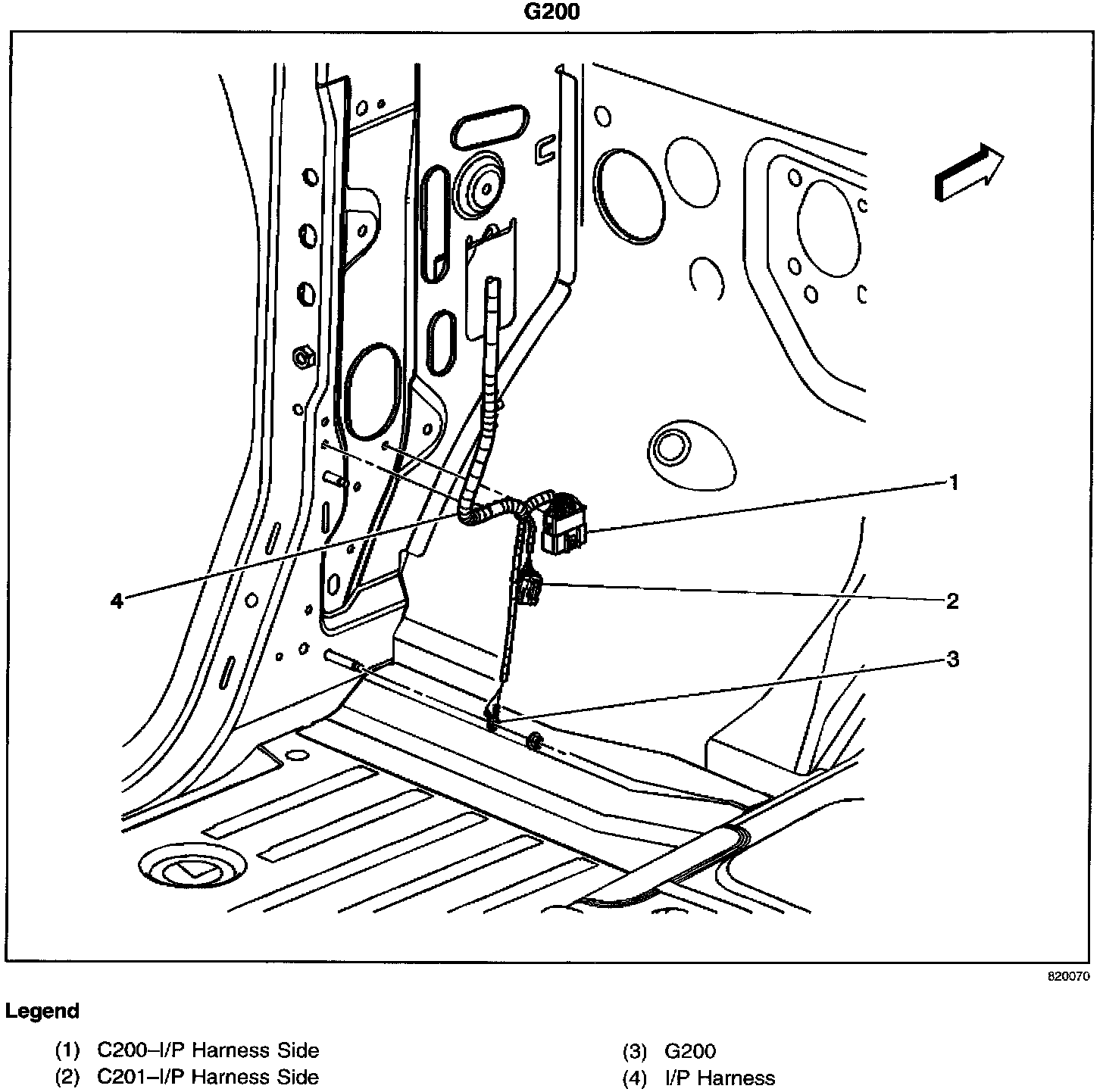 G200

1

4

2

3

820070

Legend

(1) C200–I/P Harness Side
(2) C201–I/P Harness Side

(3) G200
(4) I/P Harness