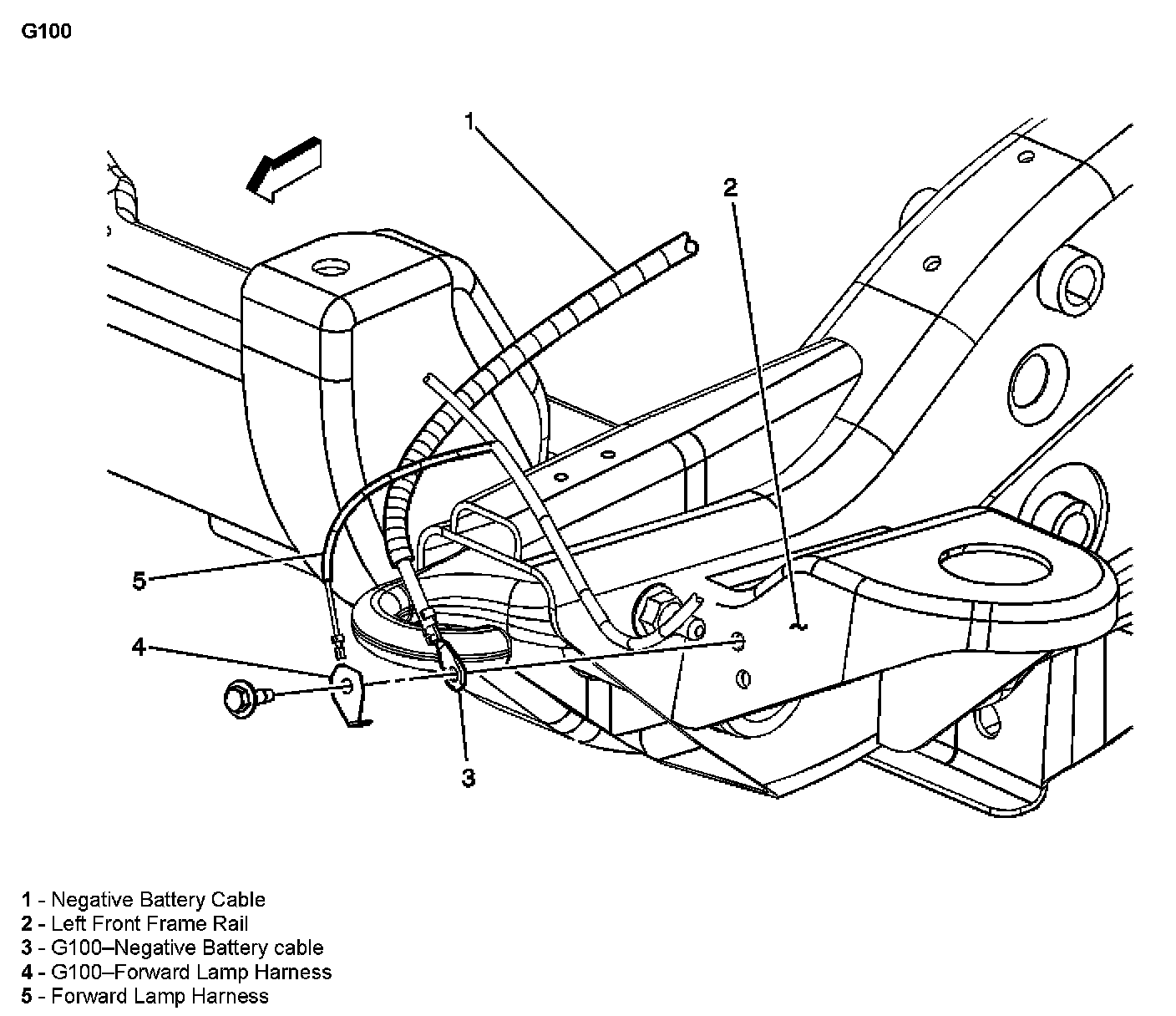 G100

1

2

5

4

3

1 - Negative Battery Cable
2 - Left Front Frame Rail
3 - G100–Negative Battery cable
4 - G100–Forward Lamp Harness
5 - Forward Lamp Harness