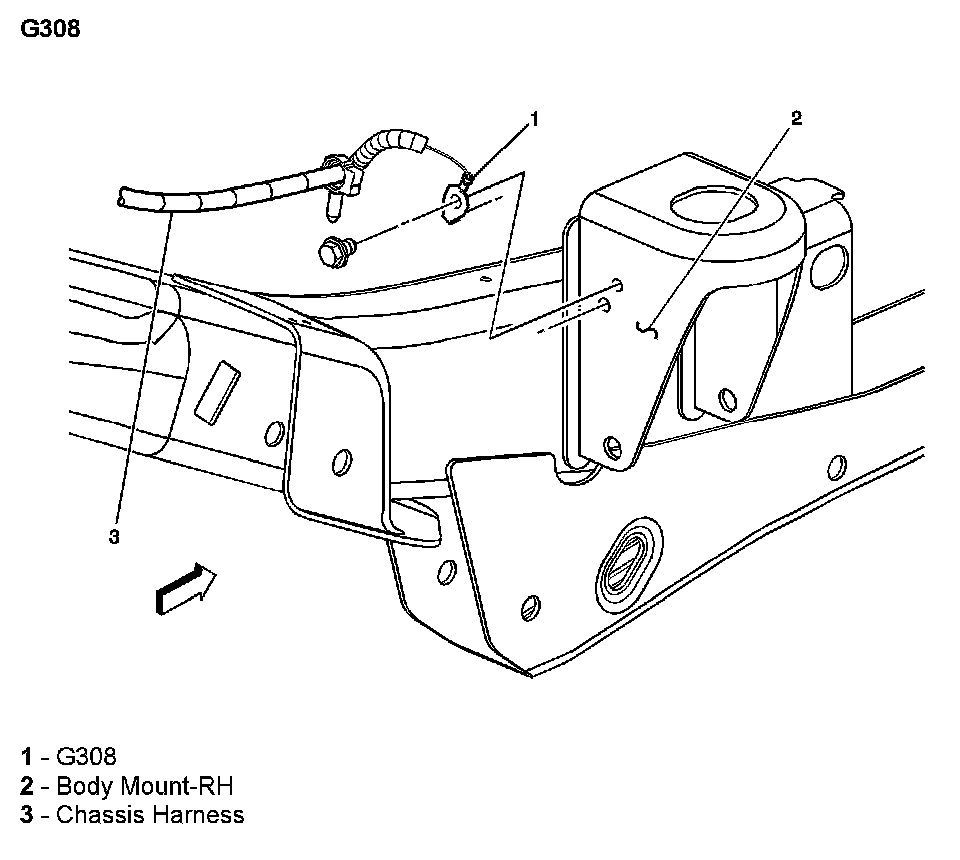 G308

1

2

3

1 - G308
2 - Body Mount-RH
3 - Chassis Harness