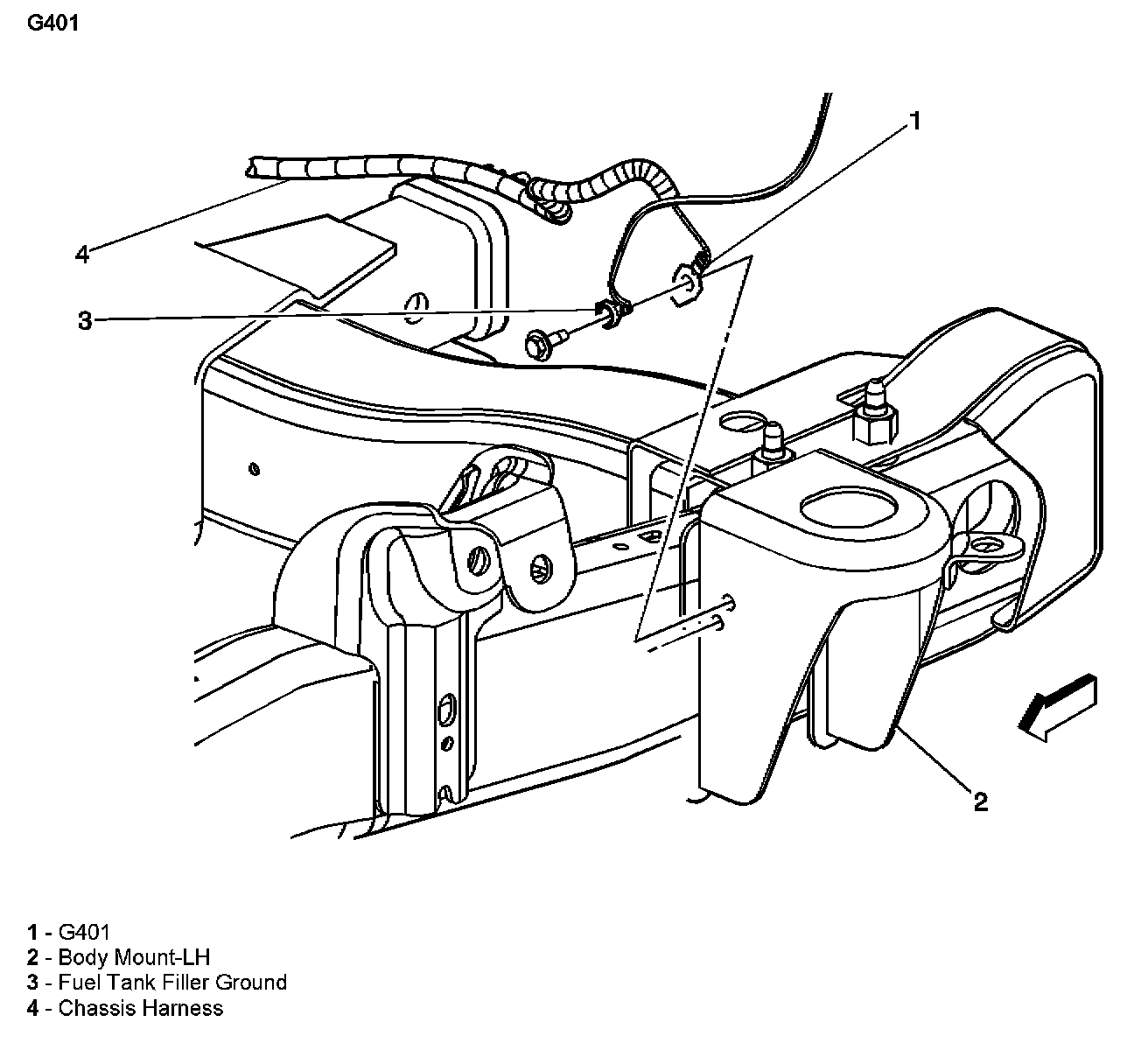 G401

1

4

3

2

1 - G401
2 - Body Mount-LH
3 - Fuel Tank Filler Ground
4 - Chassis Harness