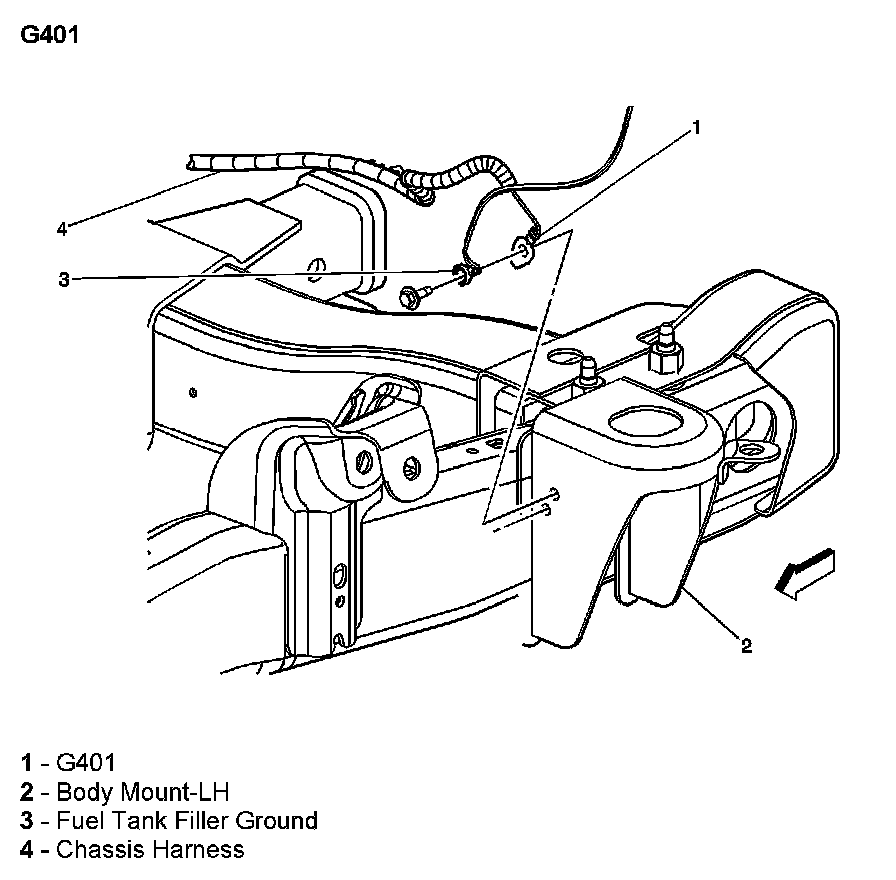 G401

1

4

3

2

1 - G401
2 - Body Mount-LH
3 - Fuel Tank Filler Ground
4 - Chassis Harness