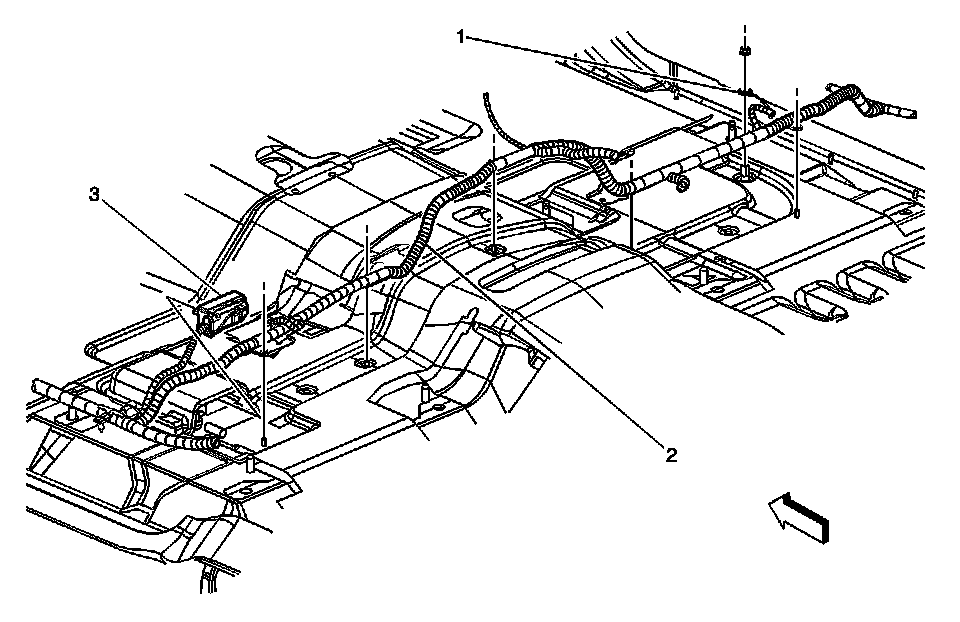 1
3
2