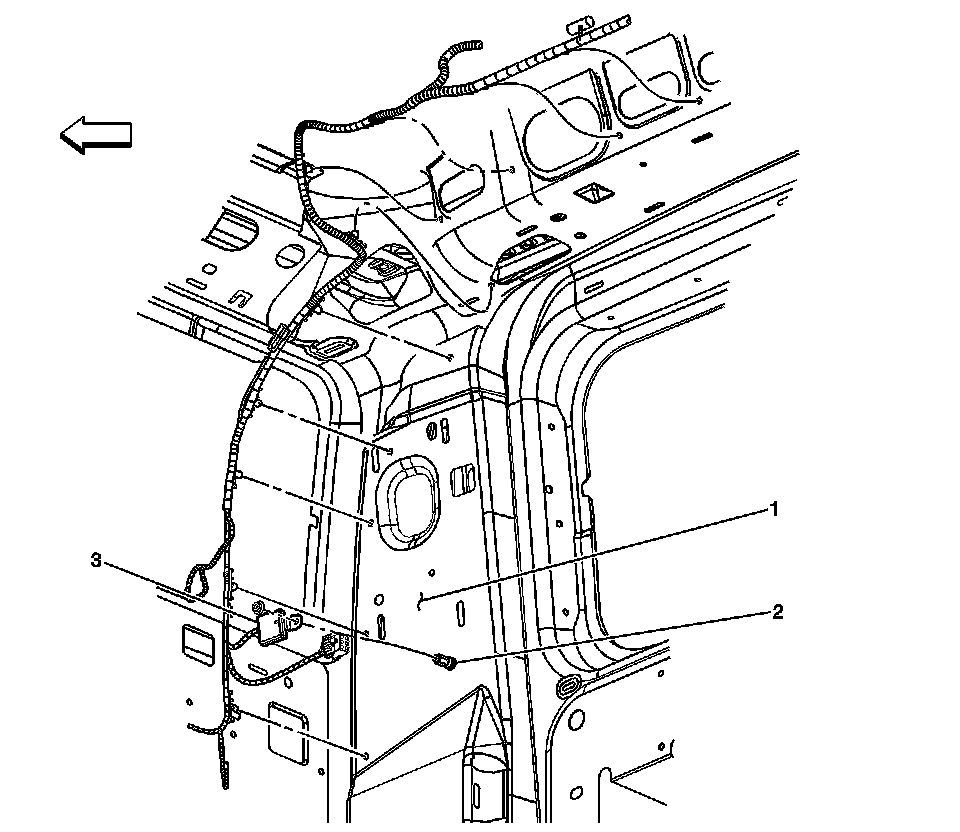 1
3
2