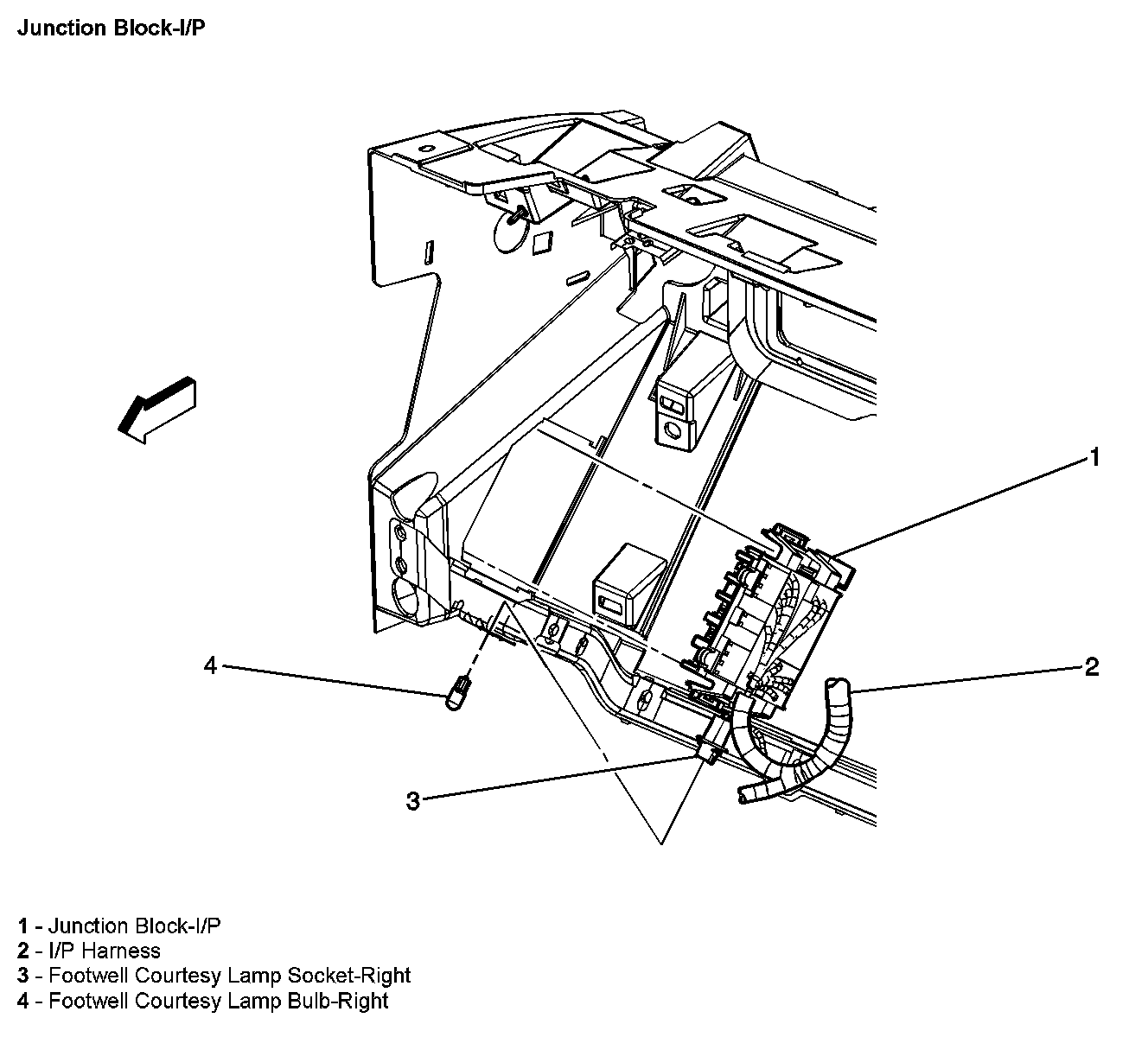 Junction Block-I/P

1

4

2

3

1 - Junction Block-I/P
2 - I/P Harness
3 - Footwell Courtesy Lamp Socket-Right
4 - Footwell Courtesy Lamp Bulb-Right